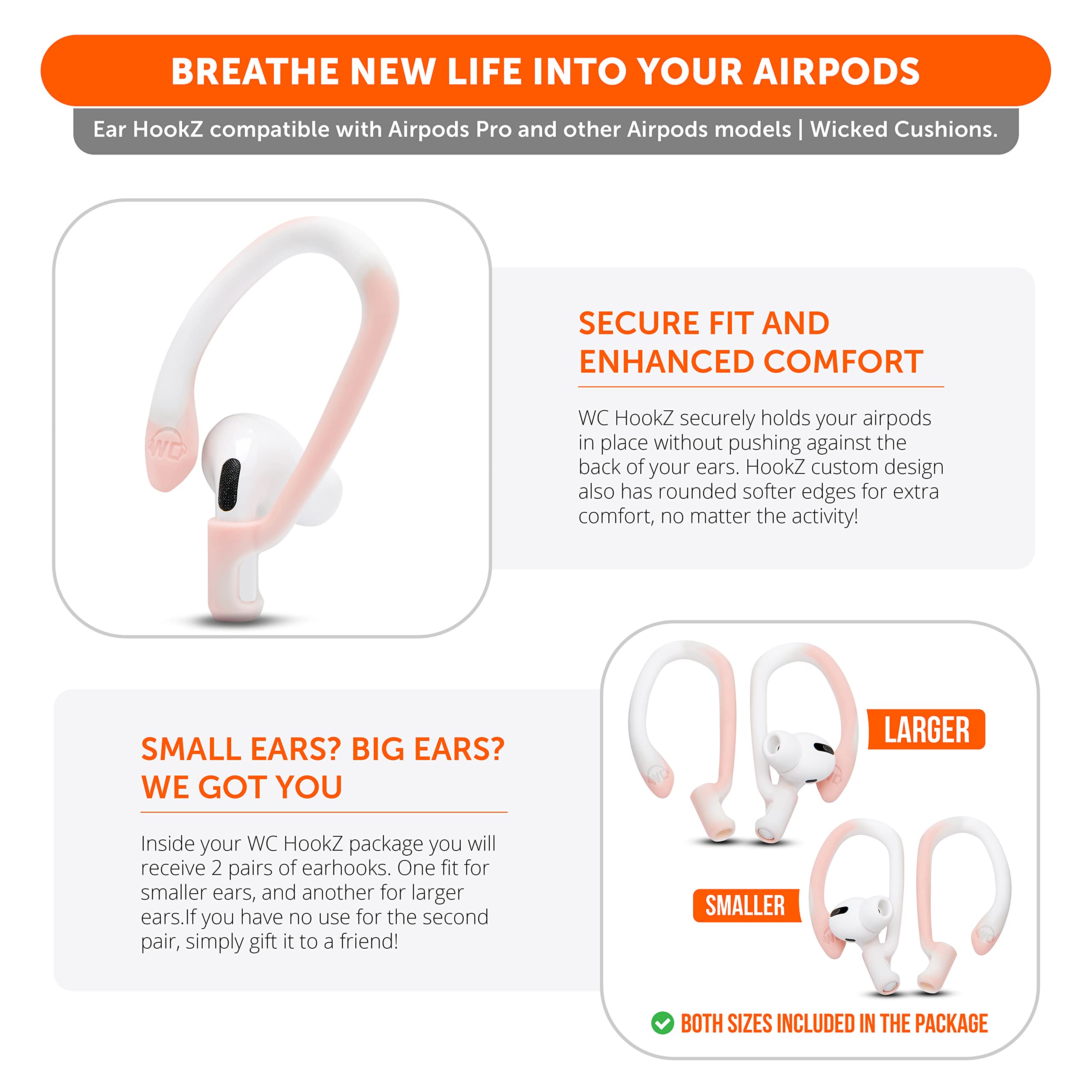 BREATHE NEW LIFE INTO YOUR AIRPODS

Ear HookZ compatible with Airpods Pro and other Airpods models | Wicked Cushions.

WC

SECURE FIT AND ENHANCED COMFORT

WC HookZ securely holds your airpods in place without pushing against the back of your ears. HookZ custom design also has rounded softer edges for extra comfort, no matter the activity!

SMALL EARS? BIG EARS? WE GOT YOU

Inside your WC HookZ package you will receive 2 pairs of earhooks. One fit for smaller ears, and another for larger ears.If you have no use for the second pair, simply gift it to a friend!

LARGER

SMALLER

BOTH SIZES INCLUDED IN THE PACKAGE