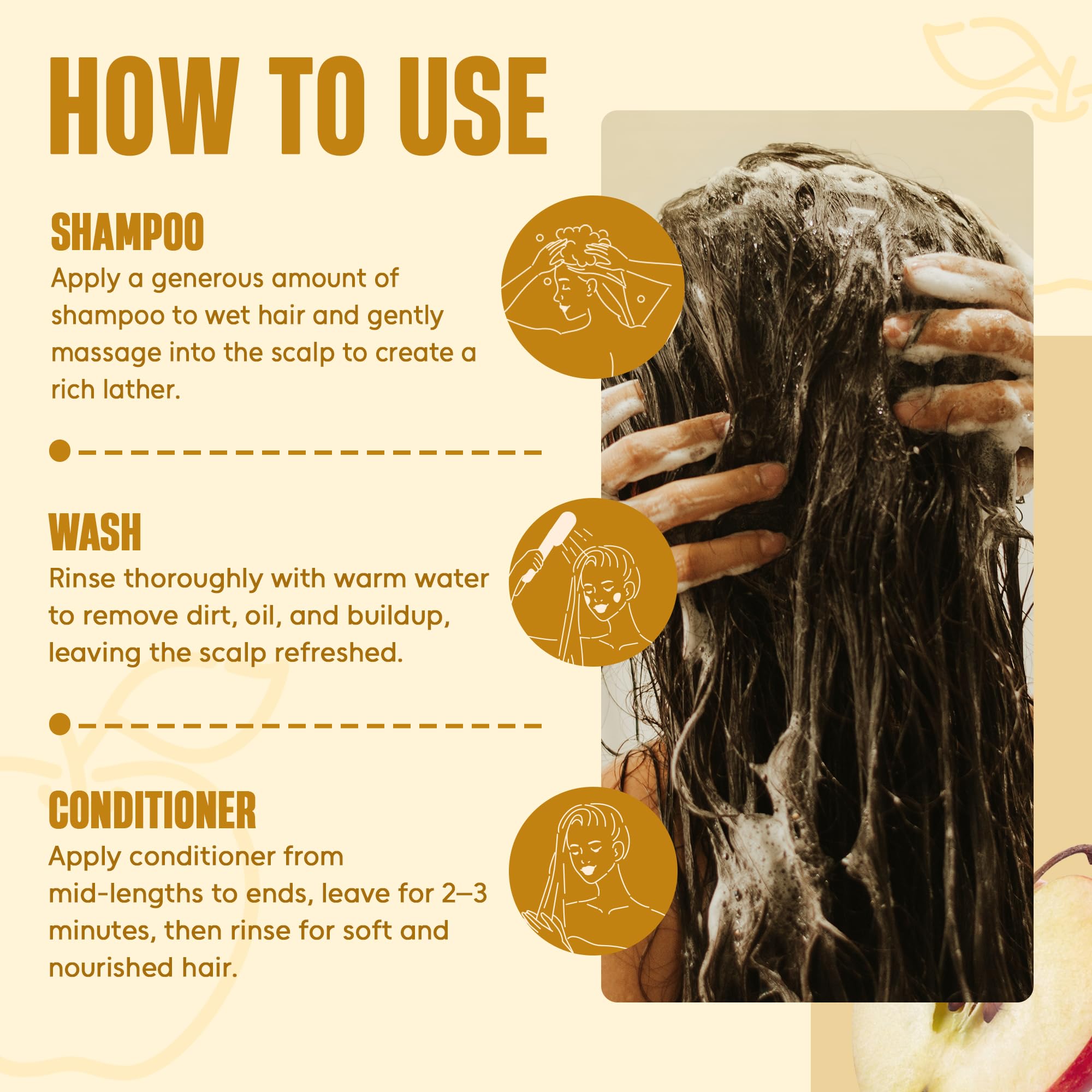 HOW TO USE

SHAMPOO
Apply a generous amount of shampoo to wet hair and gently massage into the scalp to create a rich lather.

WASH
Rinse thoroughly with warm water to remove dirt, oil, and buildup, leaving the scalp refreshed.

CONDITIONER
Apply conditioner from mid-lengths to ends, leave for 2–3 minutes, then rinse for soft and nourished hair.