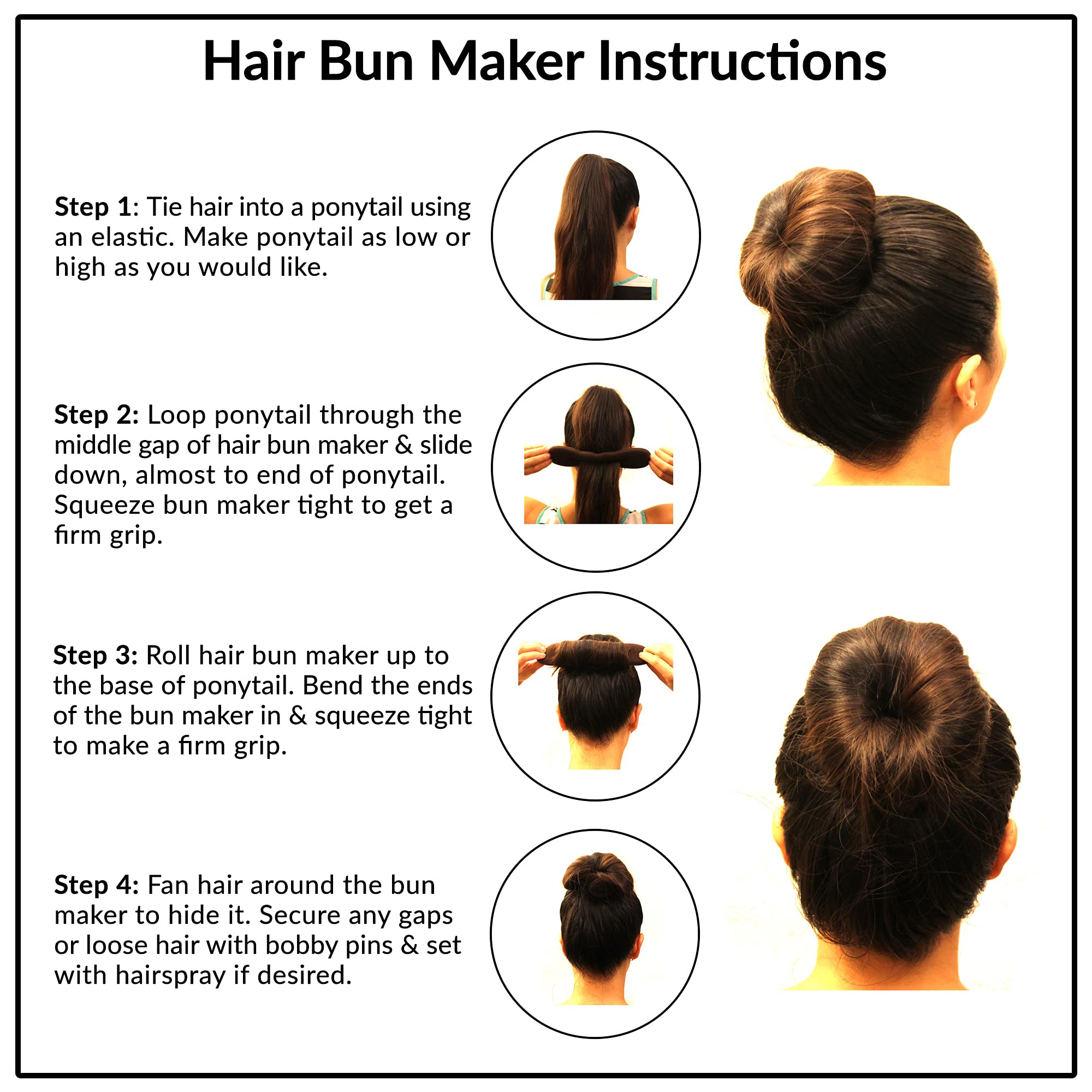 Hair Bun Maker Instructions

Step 1: Tie hair into a ponytail using an elastic. Make ponytail as low or high as you would like.

Step 2: Loop ponytail through the middle gap of hair bun maker & slide down, almost to end of ponytail. Squeeze bun maker tight to get a firm grip.

Step 3: Roll hair bun maker up to the base of ponytail. Bend the ends of the bun maker in & squeeze tight to make a firm grip.

Step 4: Fan hair around the bun maker to hide it. Secure any gaps or loose hair with bobby pins & set with hairspray if desired.