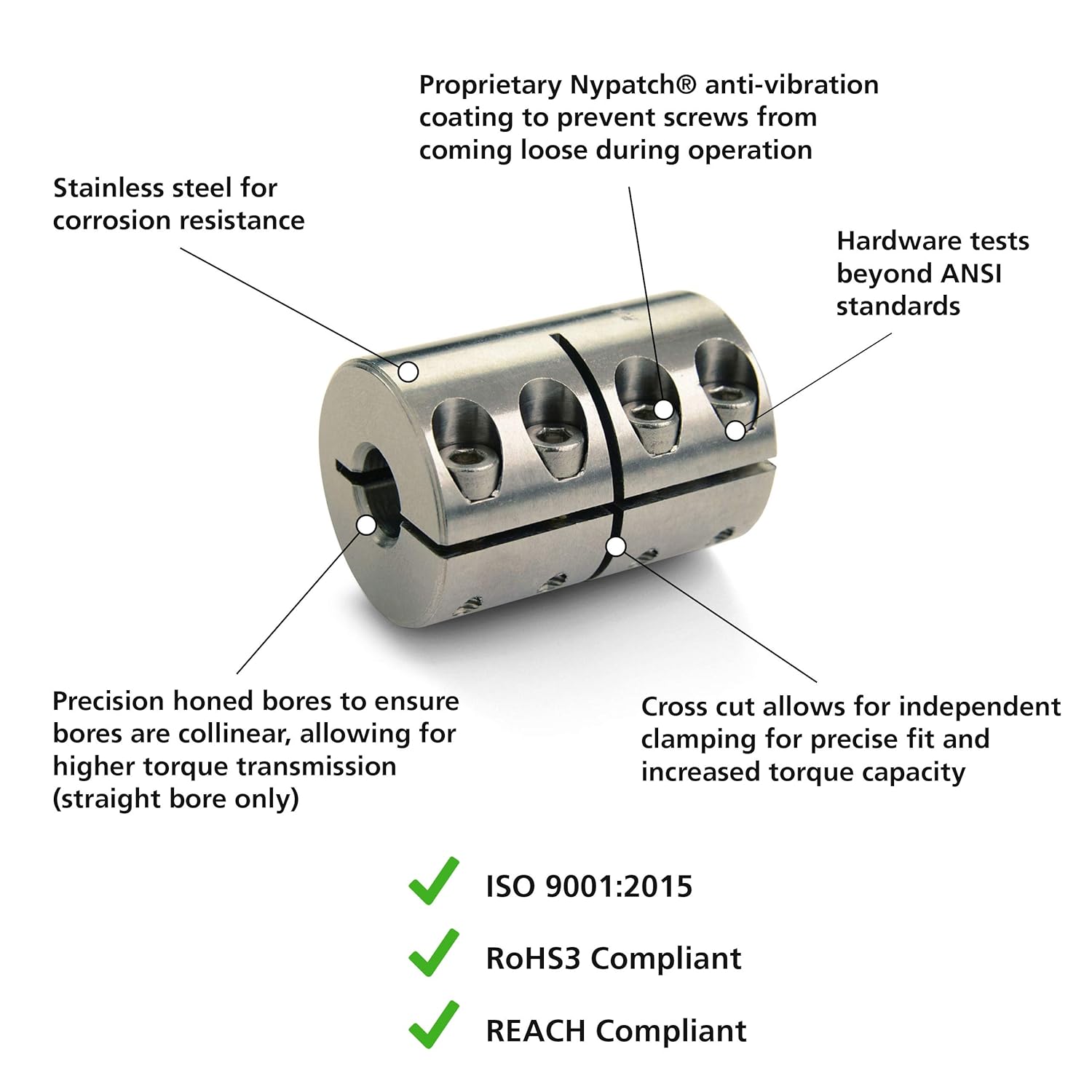 Proprietary Nypatch® anti-vibration coating to prevent screws from coming loose during operation

Stainless steel for corrosion resistance

Hardware tests beyond ANSI standards

Precision honed bores to ensure bores are collinear, allowing for higher torque transmission (straight bore only)

Cross cut allows for independent clamping for precise fit and increased torque capacity

ISO 9001:2015

RoHS3 Compliant

REACH Compliant