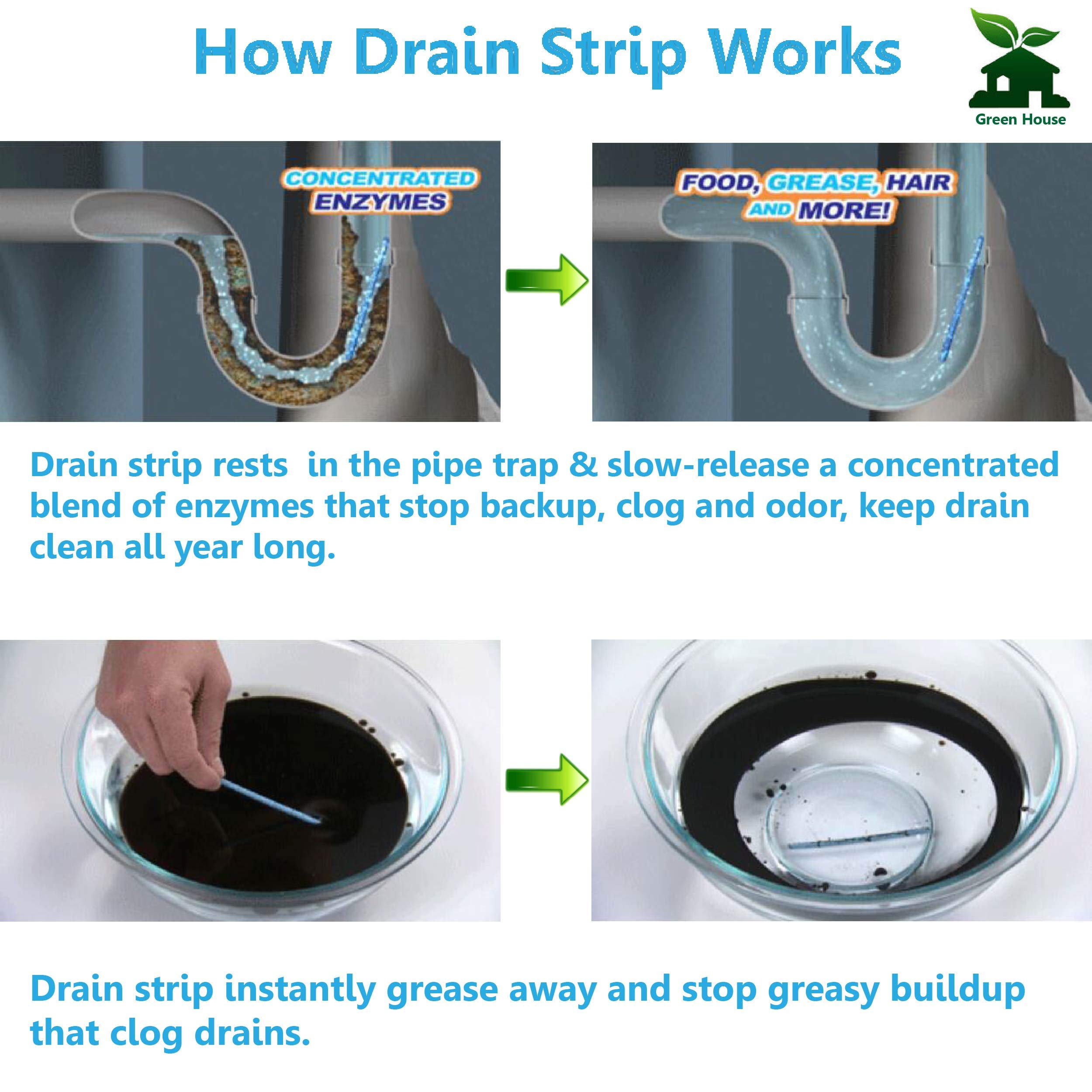 How Drain Strip Works

Green House

CONCENTRATED ENZYMES

FOOD, GREASE, HAIR AND MORE!

Drain strip rests in the pipe trap & slow-release a concentrated blend of enzymes that stop backup, clog and odor, keep drain clean all year long.

Drain strip instantly grease away and stop greasy buildup that clog drains.