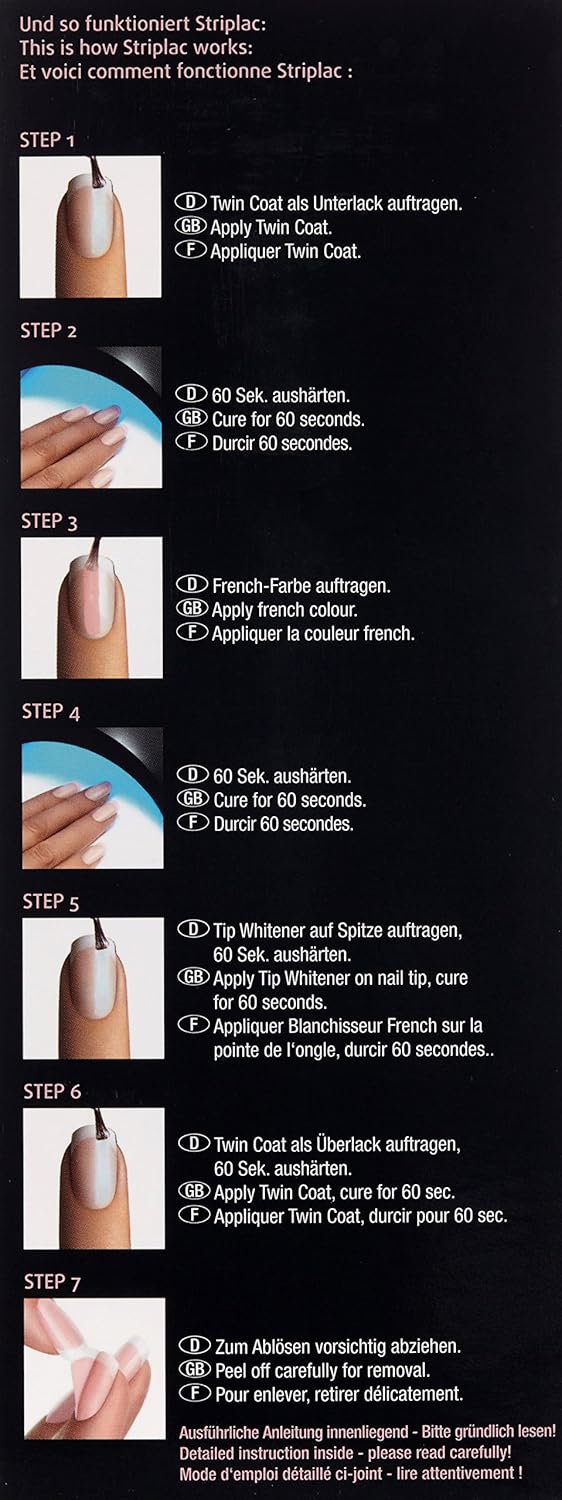 Und so funktioniert Striplac:
This is how Striplac works:
Et voici comment fonctionne Striplac :

STEP 1

D Twin Coat als Unterlack auftragen.
GB Apply Twin Coat.
F Appliquer Twin Coat.

STEP 2

D 60 Sek. aushärten.
GB Cure for 60 seconds.
F Durcir 60 secondes.

STEP 3

D French-Farbe auftragen.
GB Apply french colour.
F Appliquer la couleur french.

STEP 4

D 60 Sek. aushärten.
GB Cure for 60 seconds.
F Durcir 60 secondes.

STEP 5

D Tip Whitener auf Spitze auftragen, 60 Sek. aushärten.
GB Apply Tip Whitener on nail tip, cure for 60 seconds.
F Appliquer Blanchisseur French sur la pointe de l'ongle, durcir 60 secondes..

STEP 6

D Twin Coat als Überlack auftragen, 60 Sek. aushärten.
GB Apply Twin Coat, cure for 60 sec.
F Appliquer Twin Coat, durcir pour 60 sec.

STEP 7

D Zum Ablösen vorsichtig abziehen.
GB Peel off carefully for removal.
F Pour enlever, retirer délicatement.

Ausführliche Anleitung innenliegend - Bitte gründlich lesen!
Detailed instruction inside - please read carefully!
Mode d'emploi détaillé ci-joint - lire attentivement !