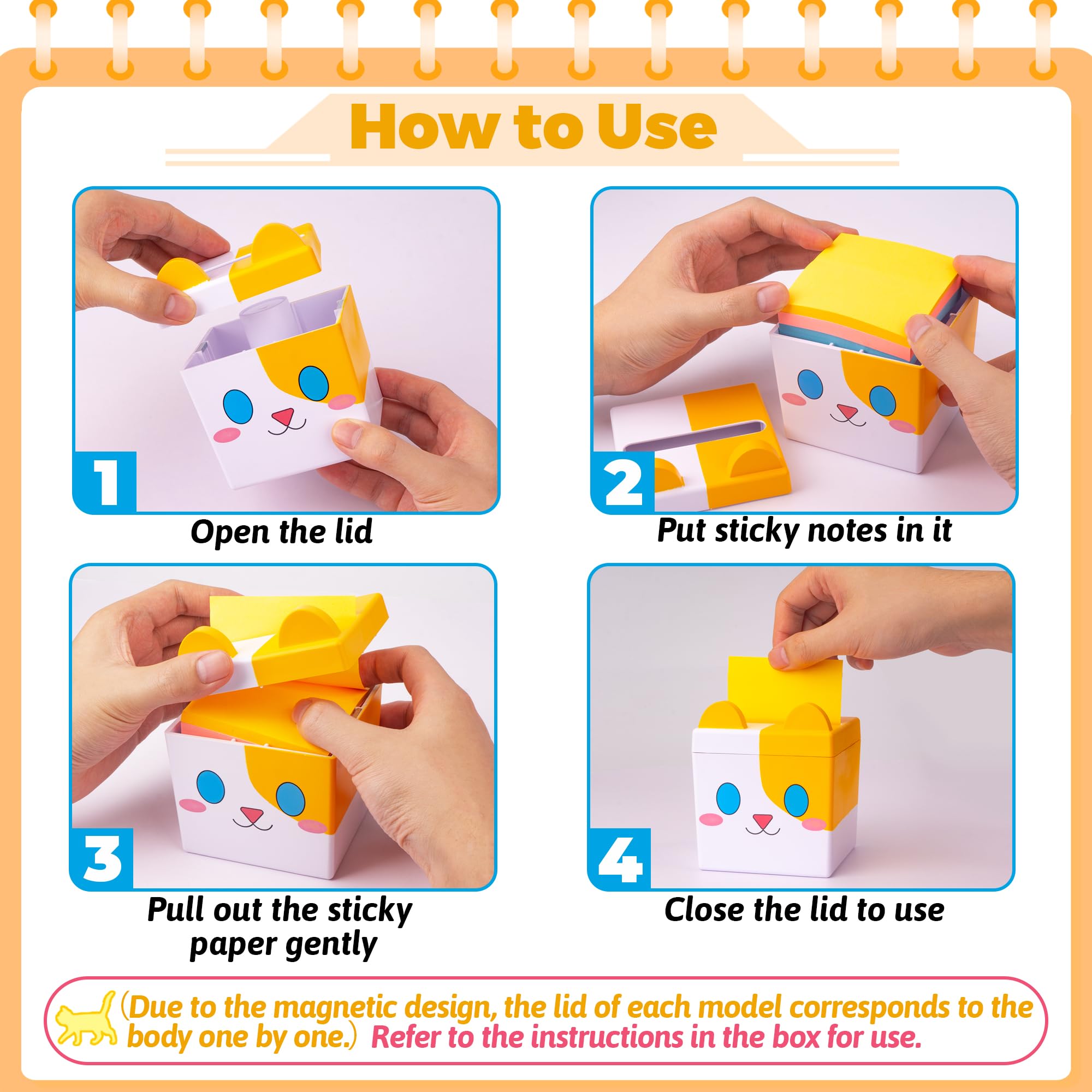 How to Use

1
Open the lid

2
Put sticky notes in it

3
Pull out the sticky paper gently

4
Close the lid to use

(Due to the magnetic design, the lid of each model corresponds to the body one by one.) Refer to the instructions in the box for use.