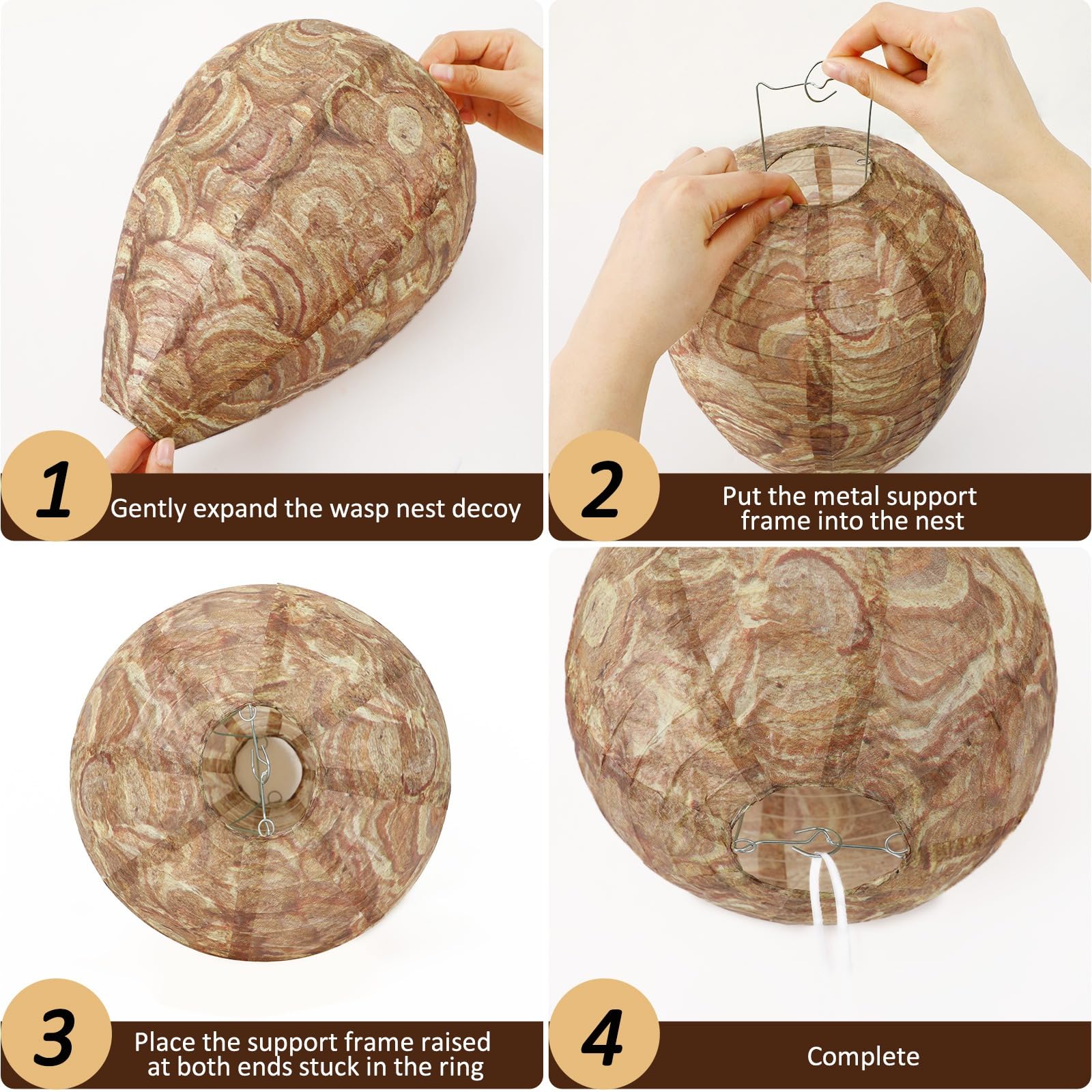 1
Gently expand the wasp nest decoy

2
Put the metal support frame into the nest

3
Place the support frame raised at both ends stuck in the ring

4
Complete