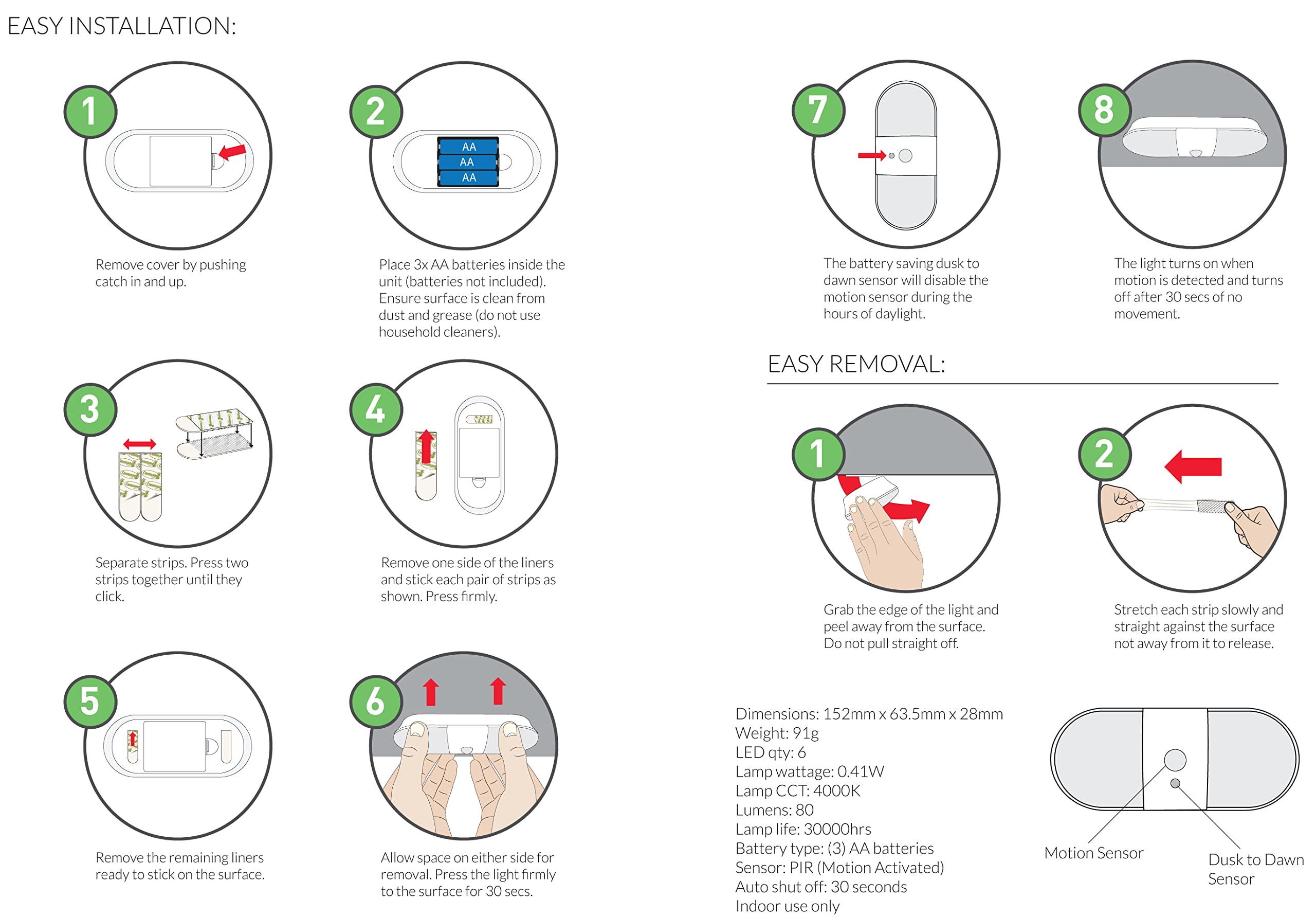 EASY INSTALLATION:

1

Remove cover by pushing catch in and up.

2

AA
AA
AA

Place 3x AA batteries inside the unit (batteries not included). Ensure surface is clean from dust and grease (do not use household cleaners).

3

Separate strips. Press two strips together until they click.

4

Remove one side of the liners and stick each pair of strips as shown. Press firmly.

5

Remove the remaining liners ready to stick on the surface.

6

Allow space on either side for removal. Press the light firmly to the surface for 30 secs.

7

The battery saving dusk to dawn sensor will disable the motion sensor during the hours of daylight.

8

The light turns on when motion is detected and turns off after 30 secs of no movement.

EASY REMOVAL:

1

Grab the edge of the light and peel away from the surface. Do not pull straight off.

2

Stretch each strip slowly and straight against the surface not away from it to release.

Dimensions: 152mm x 63.5mm x 28mm
Weight: 91g
LED qty: 6
Lamp wattage: 0.41W
Lamp CCT: 4000K
Lumens: 80
Lamp life: 30000hrs
Battery type: (3) AA batteries
Sensor: PIR (Motion Activated)
Auto shut off: 30 seconds
Indoor use only

Motion Sensor

Dusk to Dawn Sensor