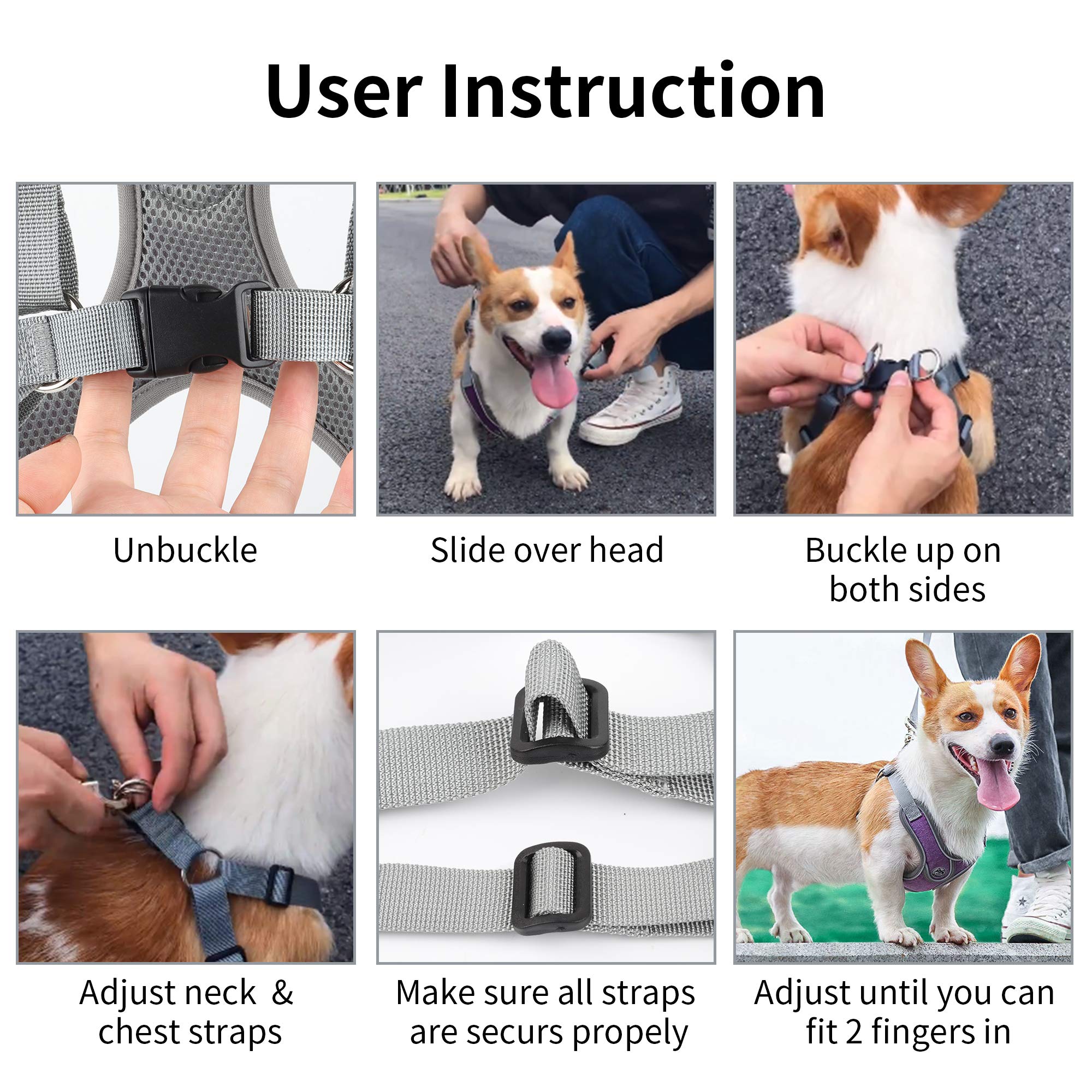 User Instruction

Unbuckle

Slide over head

Buckle up on both sides

Adjust neck & chest straps

Make sure all straps are securs propely

Adjust until you can fit 2 fingers in