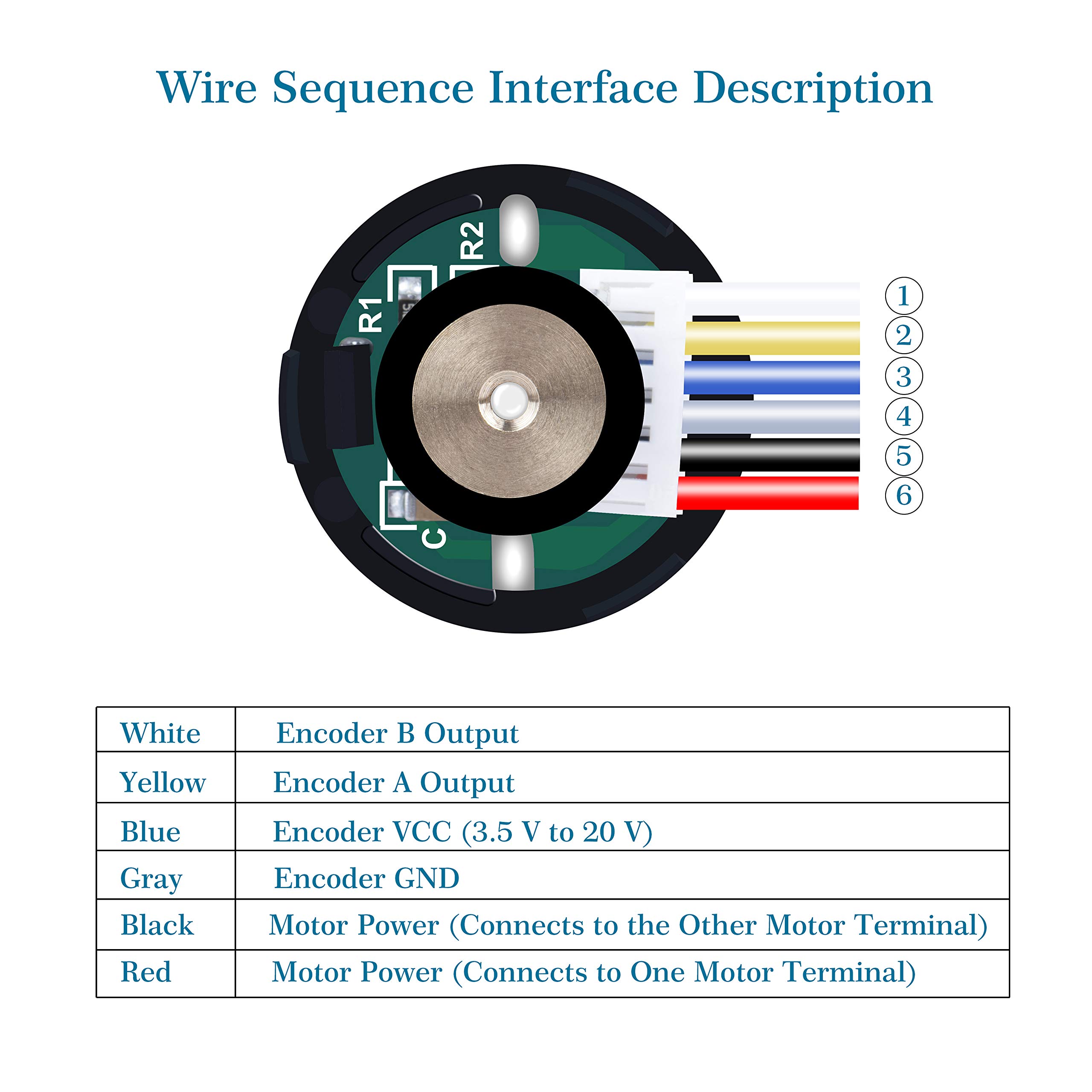 Wire Sequence Interface Description

R2
R1
C

1
2
3
4
5
6

| White | Encoder B Output |
|---|---|
| Yellow | Encoder A Output |
| Blue | Encoder VCC (3.5 V to 20 V) |
| Gray | Encoder GND |
| Black | Motor Power (Connects to the Other Motor Terminal) |
| Red | Motor Power (Connects to One Motor Terminal) |