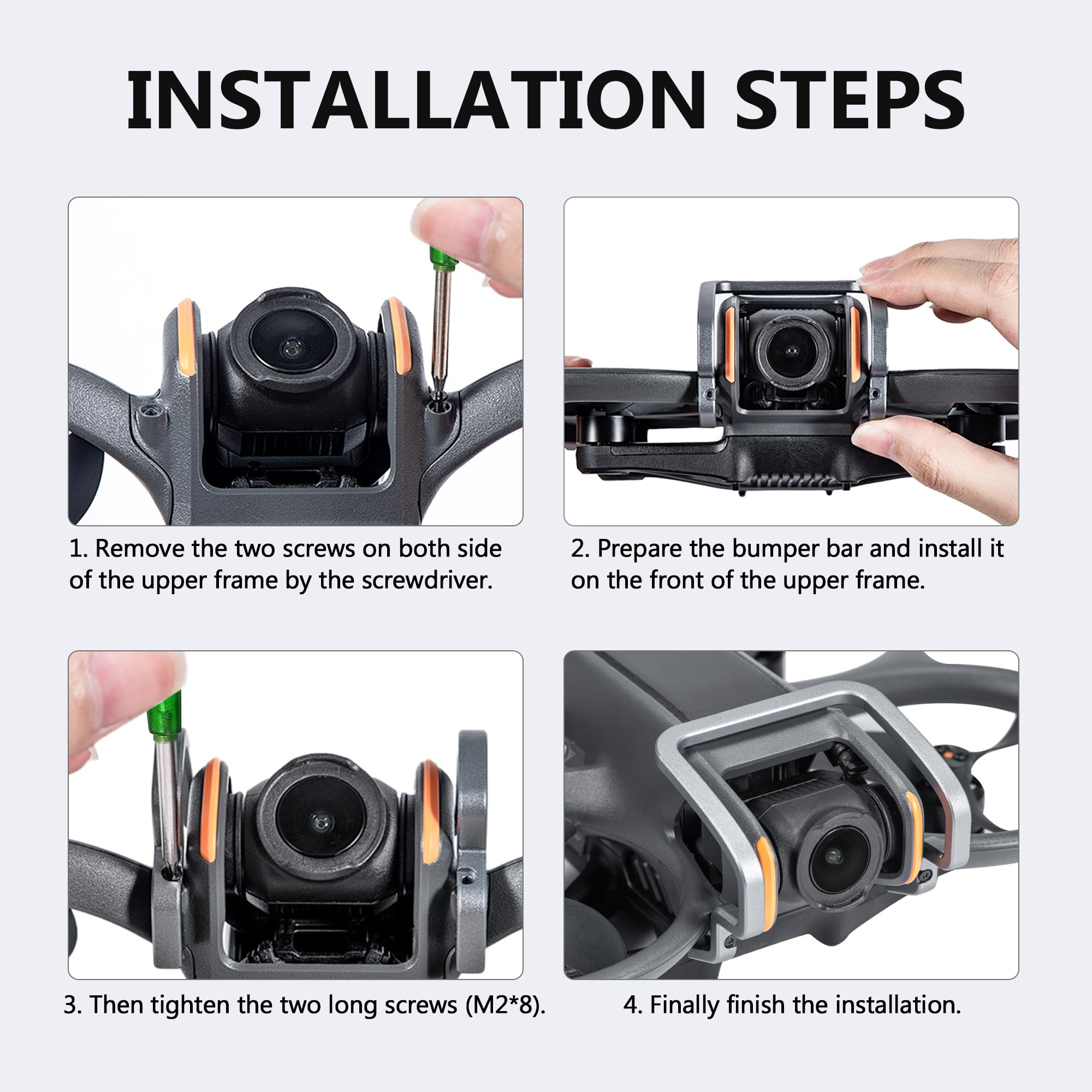 INSTALLATION STEPS

1. Remove the two screws on both side of the upper frame by the screwdriver.

2. Prepare the bumper bar and install it on the front of the upper frame.

3. Then tighten the two long screws (M2*8).

4. Finally finish the installation.