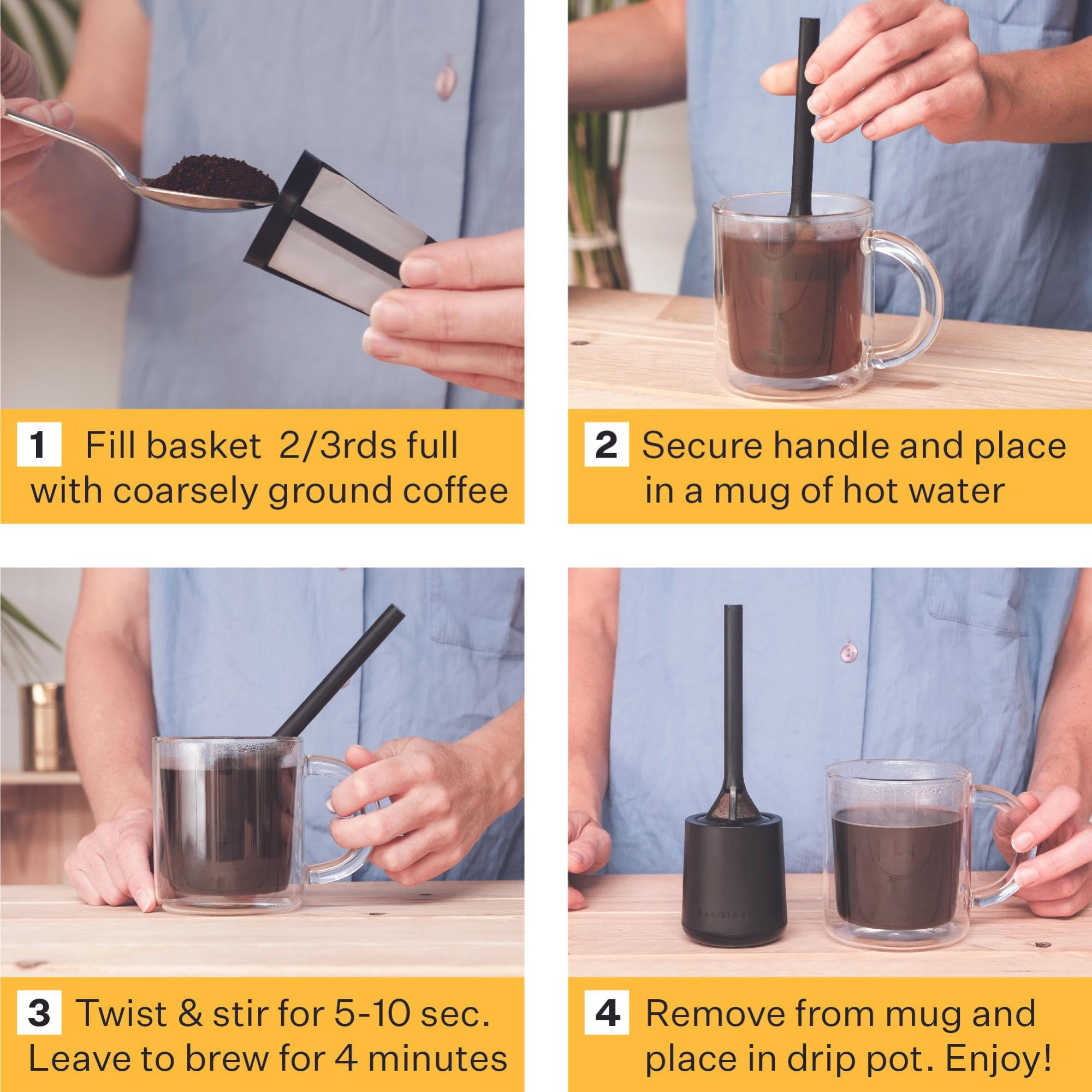 1 Fill basket 2/3rds full with coarsely ground coffee

2 Secure handle and place in a mug of hot water

3 Twist & stir for 5-10 sec. Leave to brew for 4 minutes

BARISTA & CO

4 Remove from mug and place in drip pot. Enjoy!