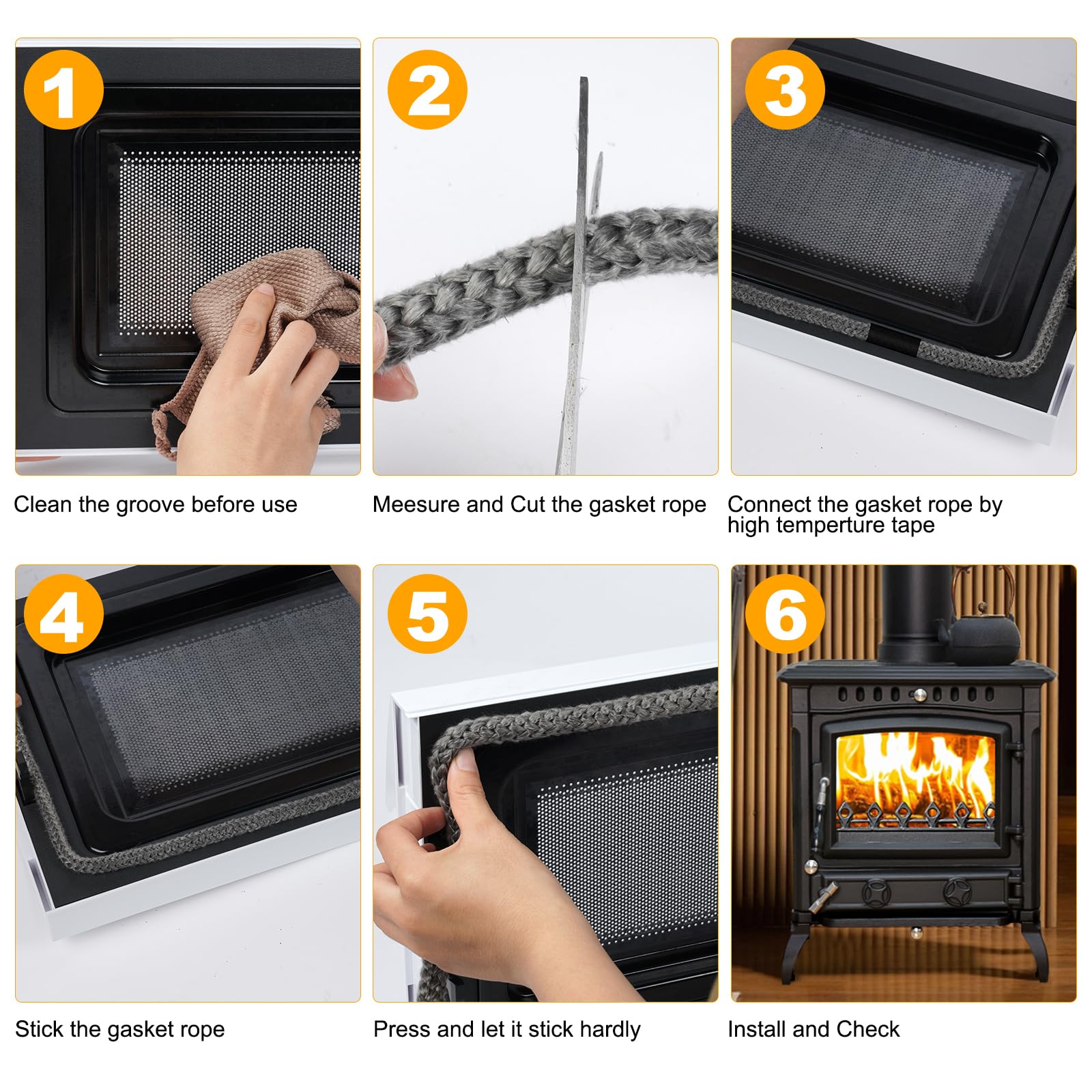 1

Clean the groove before use

2

Meesure and Cut the gasket rope

3

Connect the gasket rope by high temperture tape

4

Stick the gasket rope

5

Press and let it stick hardly

6

Install and Check