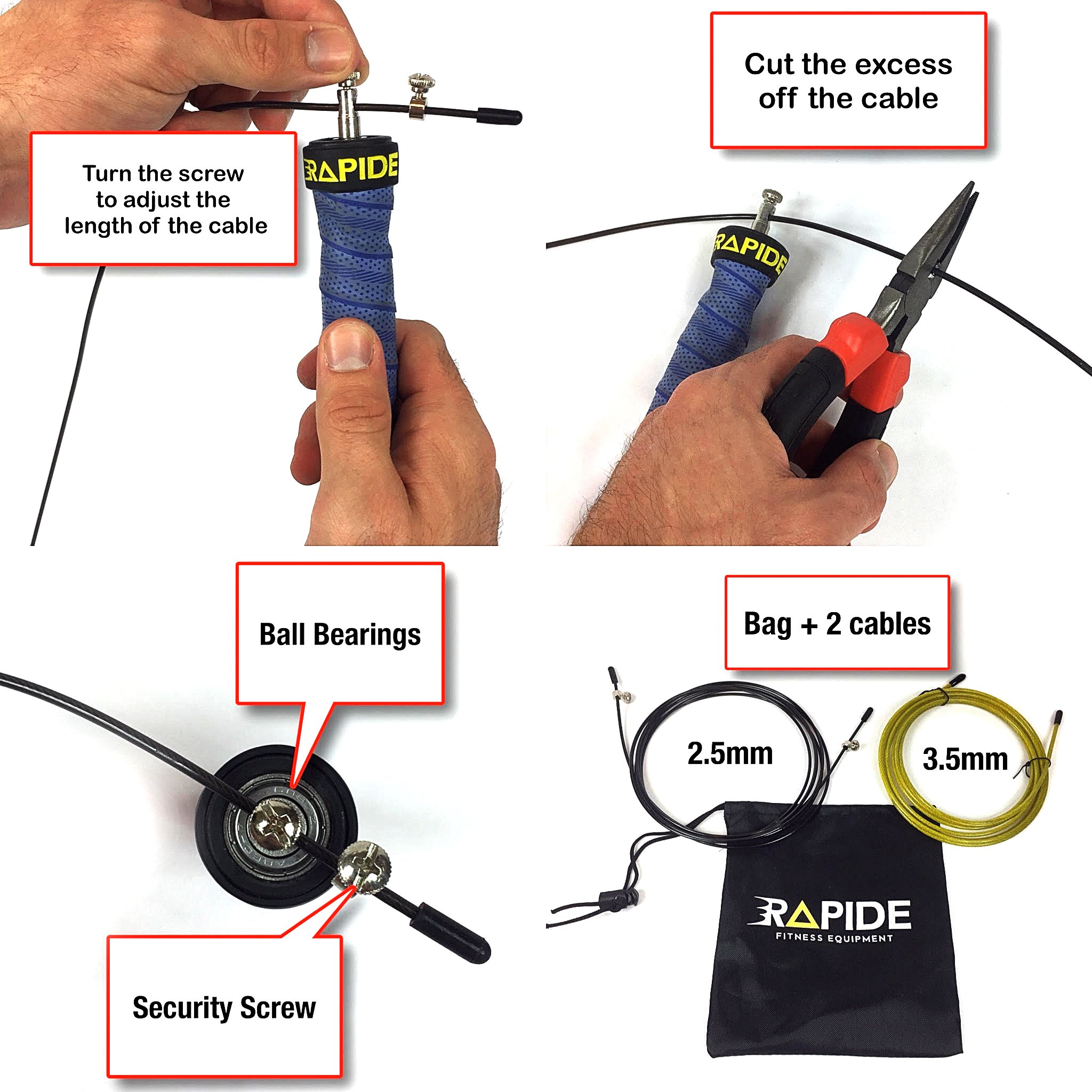 Turn the screw to adjust the length of the cable

RAPIDE

Cut the excess off the cable

RAPIDE

Ball Bearings

Security Screw

Bag + 2 cables

2.5mm

3.5mm

RAPIDE
FITNESS EQUIPMENT