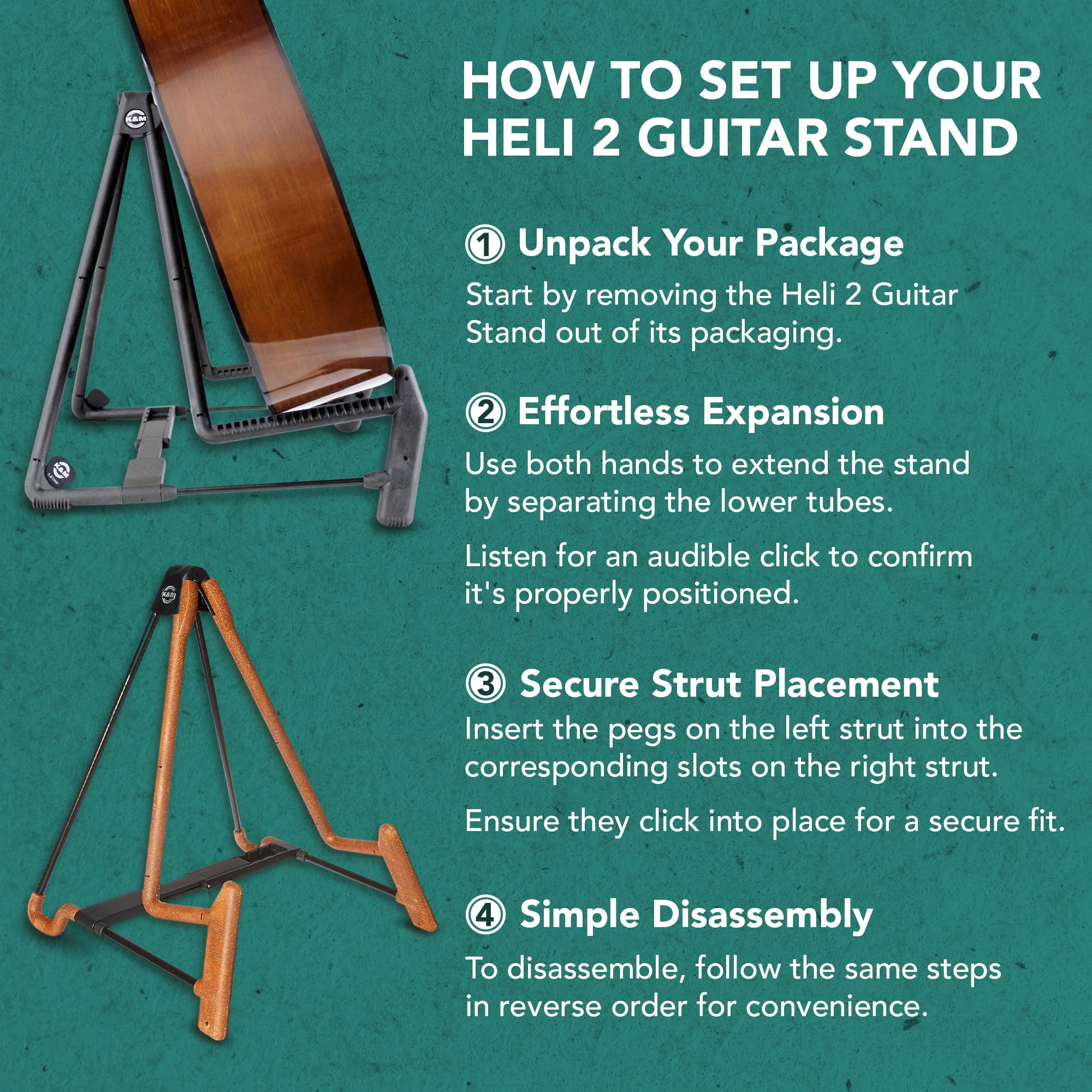 K&M

K&M

K&M

HOW TO SET UP YOUR HELI 2 GUITAR STAND

① Unpack Your Package

Start by removing the Heli 2 Guitar Stand out of its packaging.

② Effortless Expansion

Use both hands to extend the stand by separating the lower tubes.

Listen for an audible click to confirm it's properly positioned.

③ Secure Strut Placement

Insert the pegs on the left strut into the corresponding slots on the right strut.

Ensure they click into place for a secure fit.

④ Simple Disassembly

To disassemble, follow the same steps in reverse order for convenience.