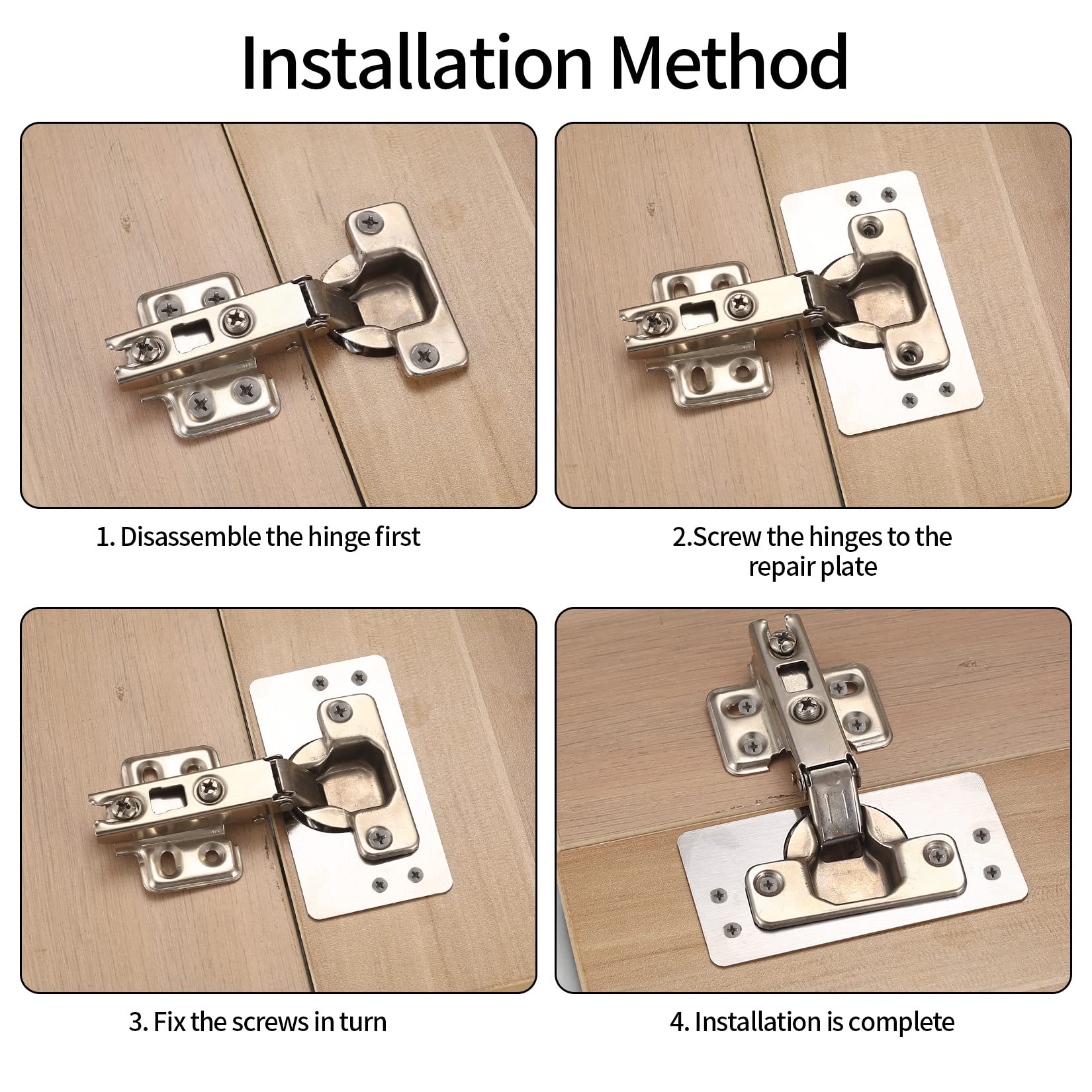 Installation Method

1. Disassemble the hinge first

2.Screw the hinges to the repair plate

3. Fix the screws in turn

4. Installation is complete