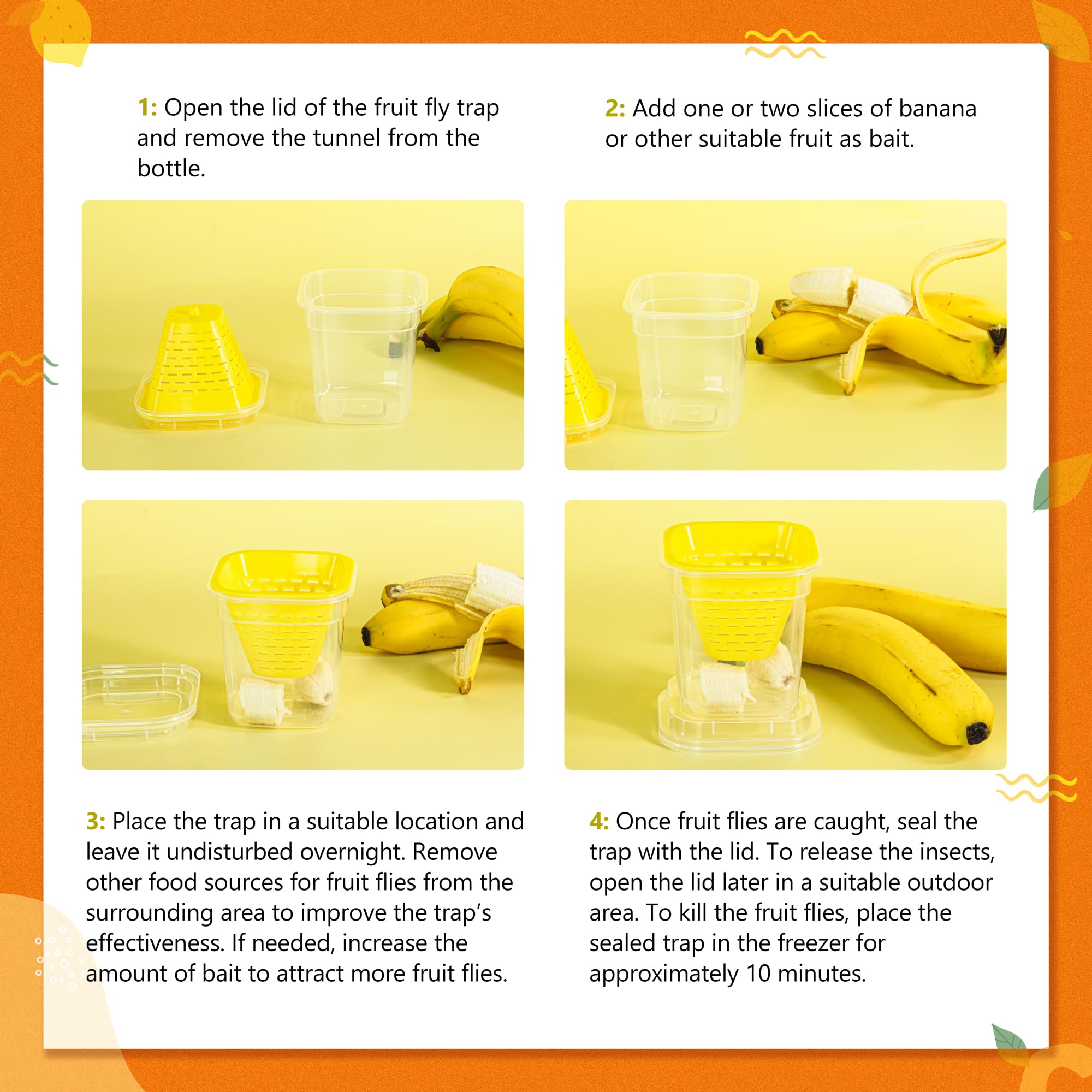 1: Open the lid of the fruit fly trap and remove the tunnel from the bottle.

2: Add one or two slices of banana or other suitable fruit as bait.

3: Place the trap in a suitable location and leave it undisturbed overnight. Remove other food sources for fruit flies from the surrounding area to improve the trap's effectiveness. If needed, increase the amount of bait to attract more fruit flies.

4: Once fruit flies are caught, seal the trap with the lid. To release the insects, open the lid later in a suitable outdoor area. To kill the fruit flies, place the sealed trap in the freezer for approximately 10 minutes.