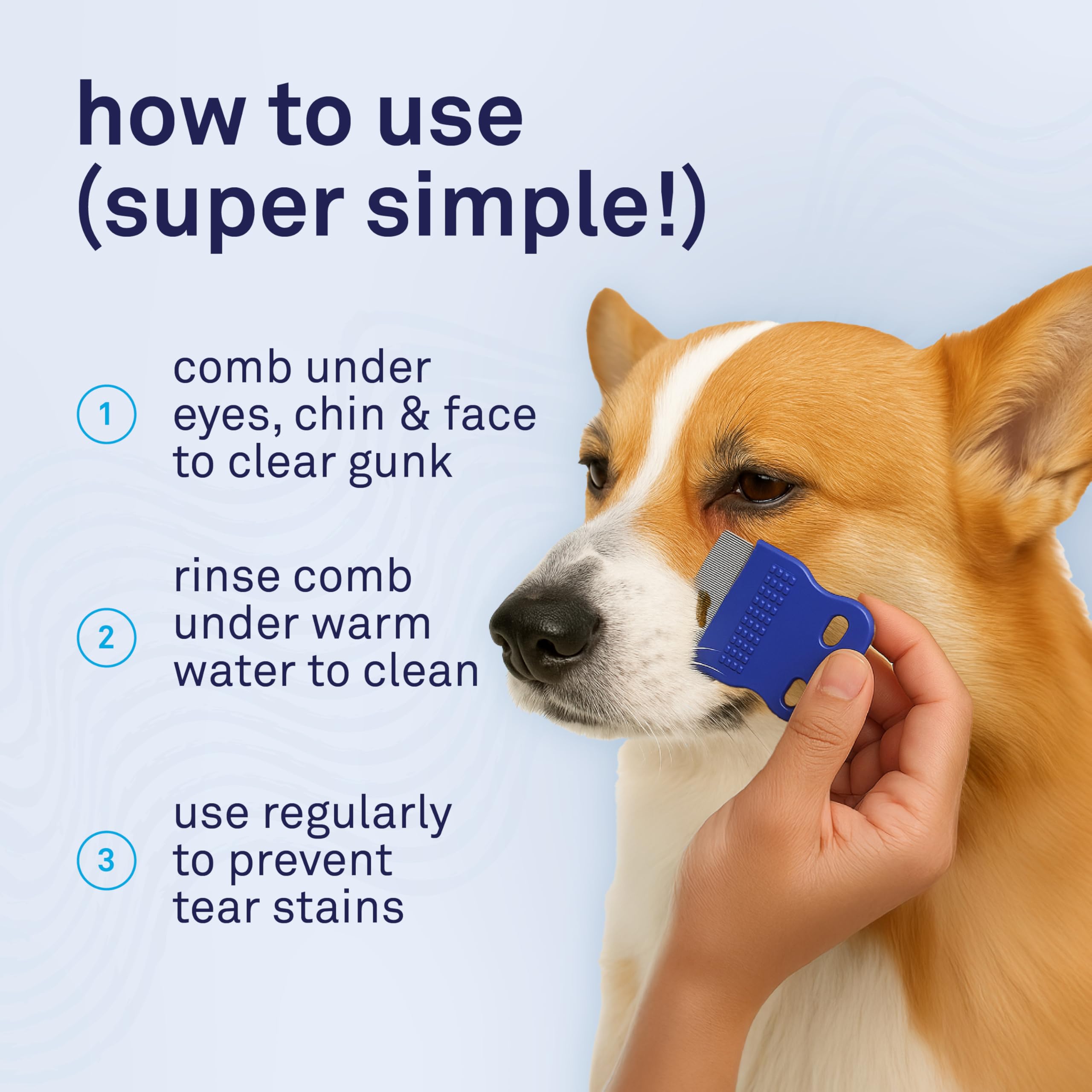 how to use (super simple!)

1 comb under eyes, chin & face to clear gunk

2 rinse comb under warm water to clean

3 use regularly to prevent tear stains