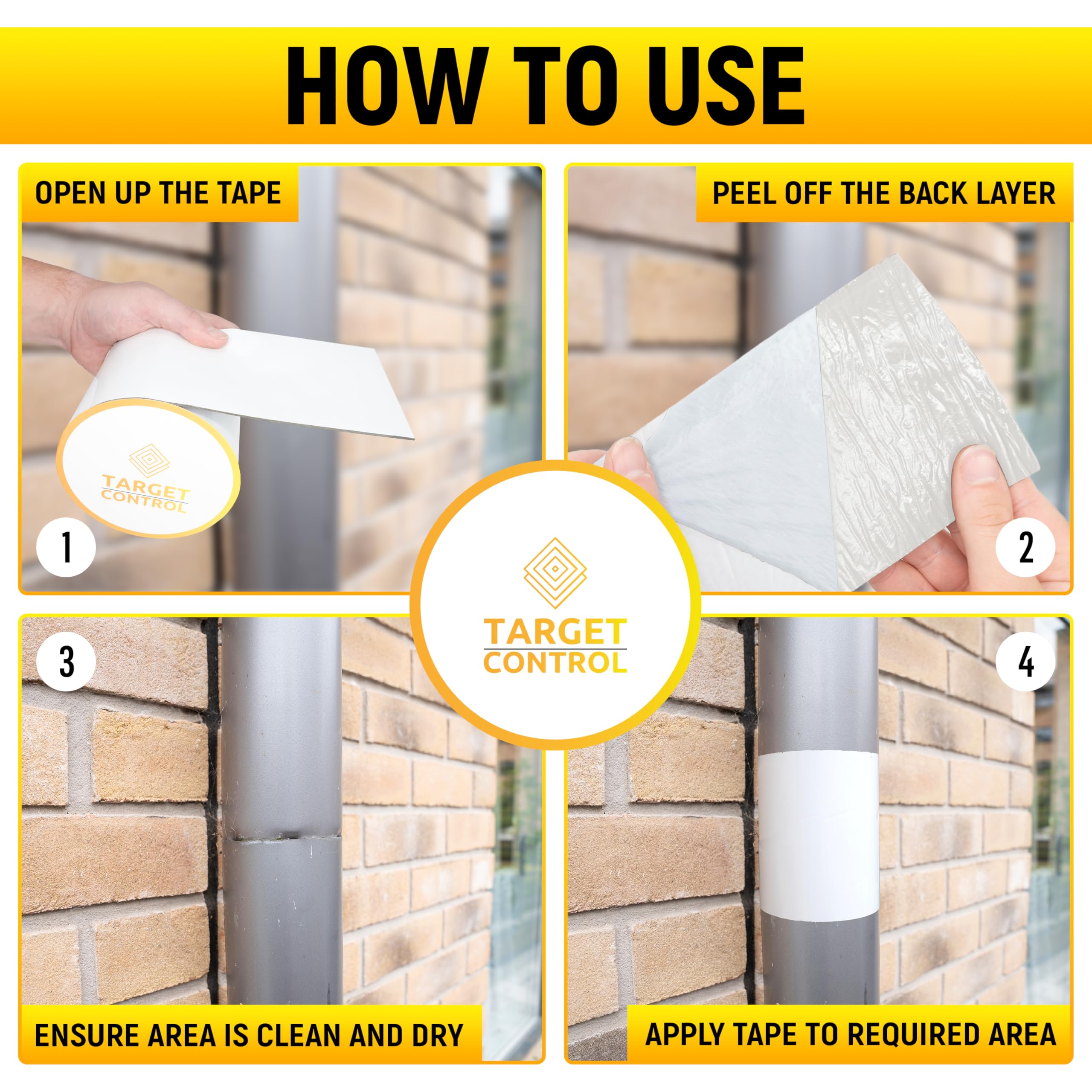 HOW TO USE

OPEN UP THE TAPE

TARGET CONTROL

1

PEEL OFF THE BACK LAYER

2

TARGET CONTROL

3

ENSURE AREA IS CLEAN AND DRY

4

APPLY TAPE TO REQUIRED AREA