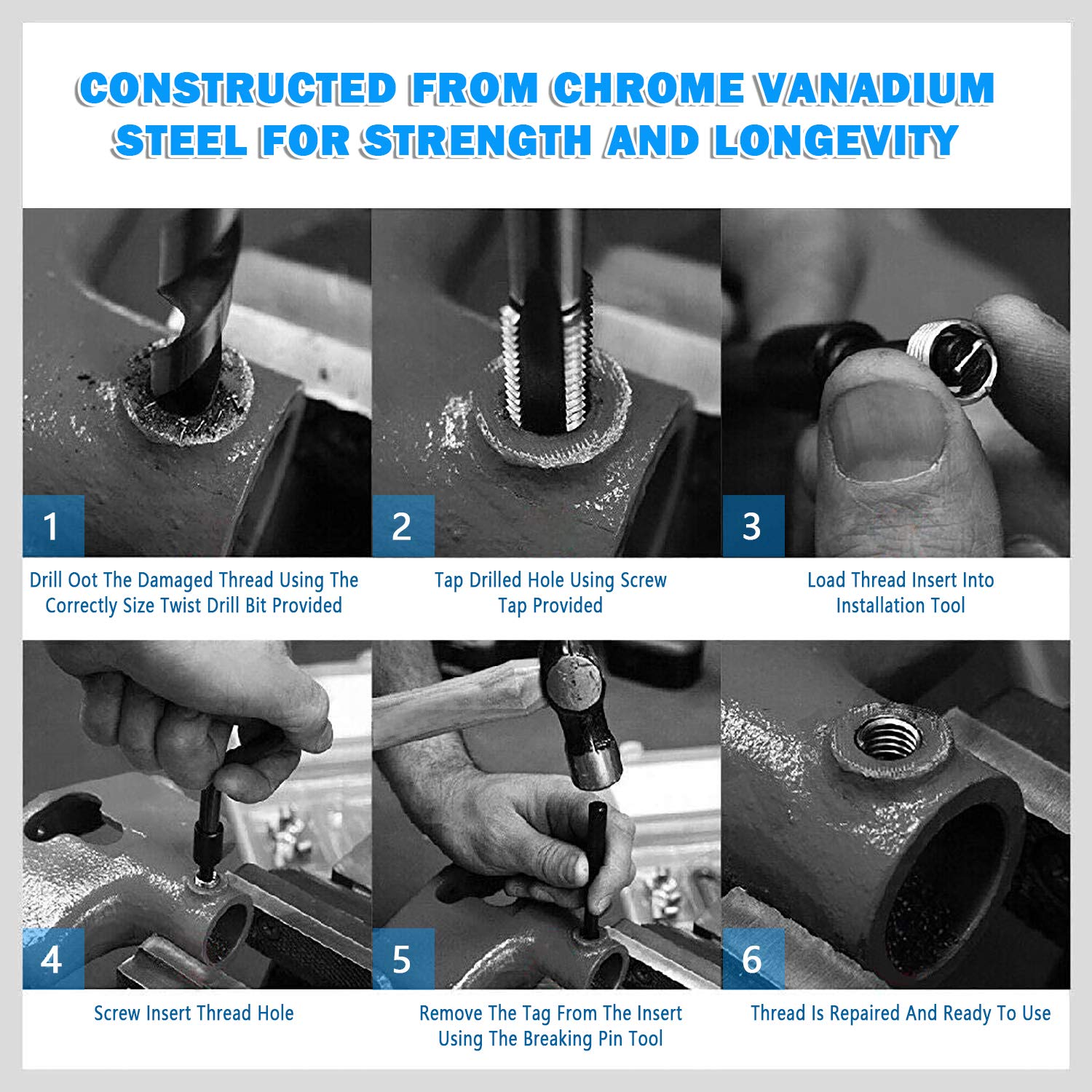 CONSTRUCTED FROM CHROME VANADIUM STEEL FOR STRENGTH AND LONGEVITY

1

Drill Oot The Damaged Thread Using The Correctly Size Twist Drill Bit Provided

2

Tap Drilled Hole Using Screw Tap Provided

3

Load Thread Insert Into Installation Tool

4

Screw Insert Thread Hole

5

Remove The Tag From The Insert Using The Breaking Pin Tool

6

Thread Is Repaired And Ready To Use