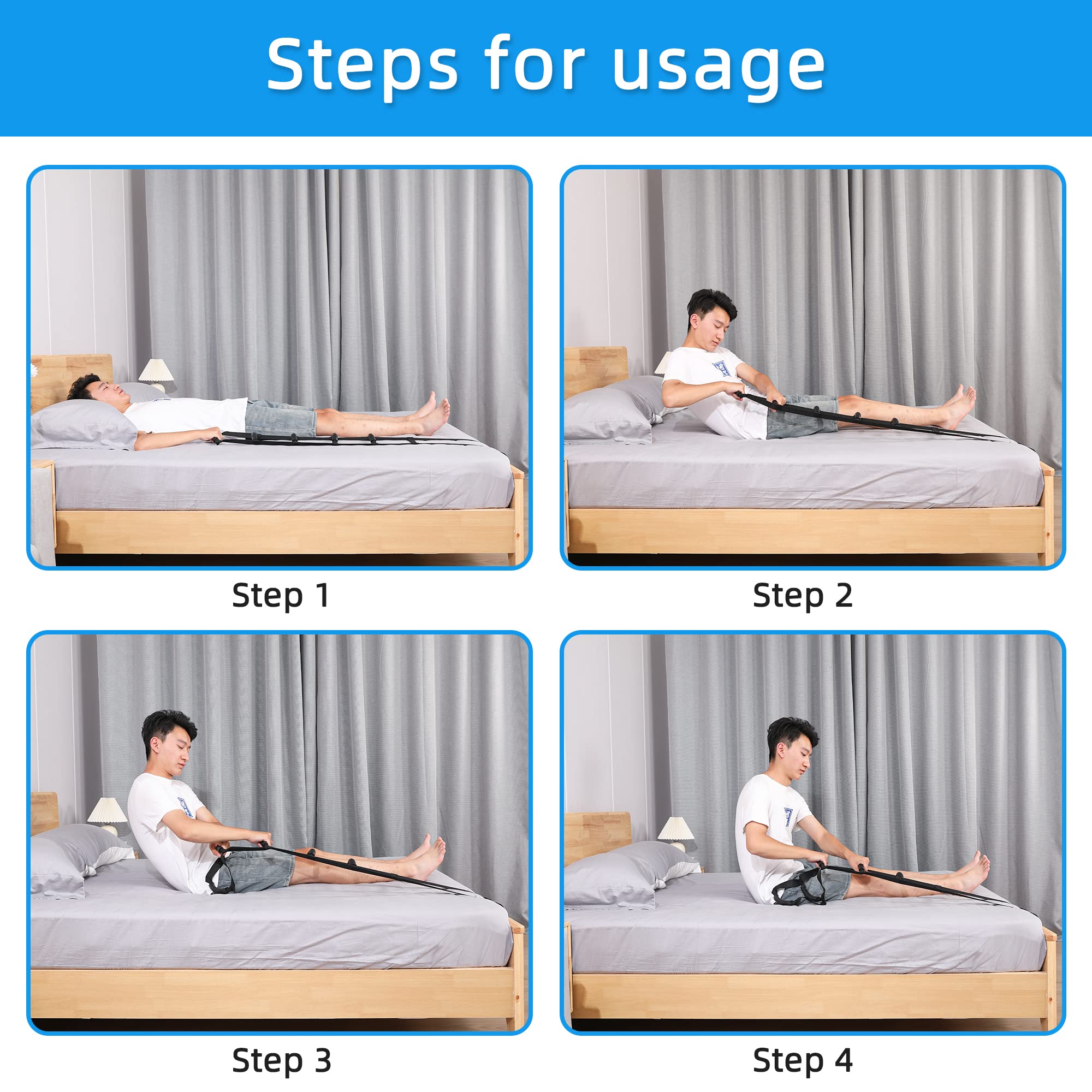 Steps for usage

Step 1

Step 2

Step 3

Step 4