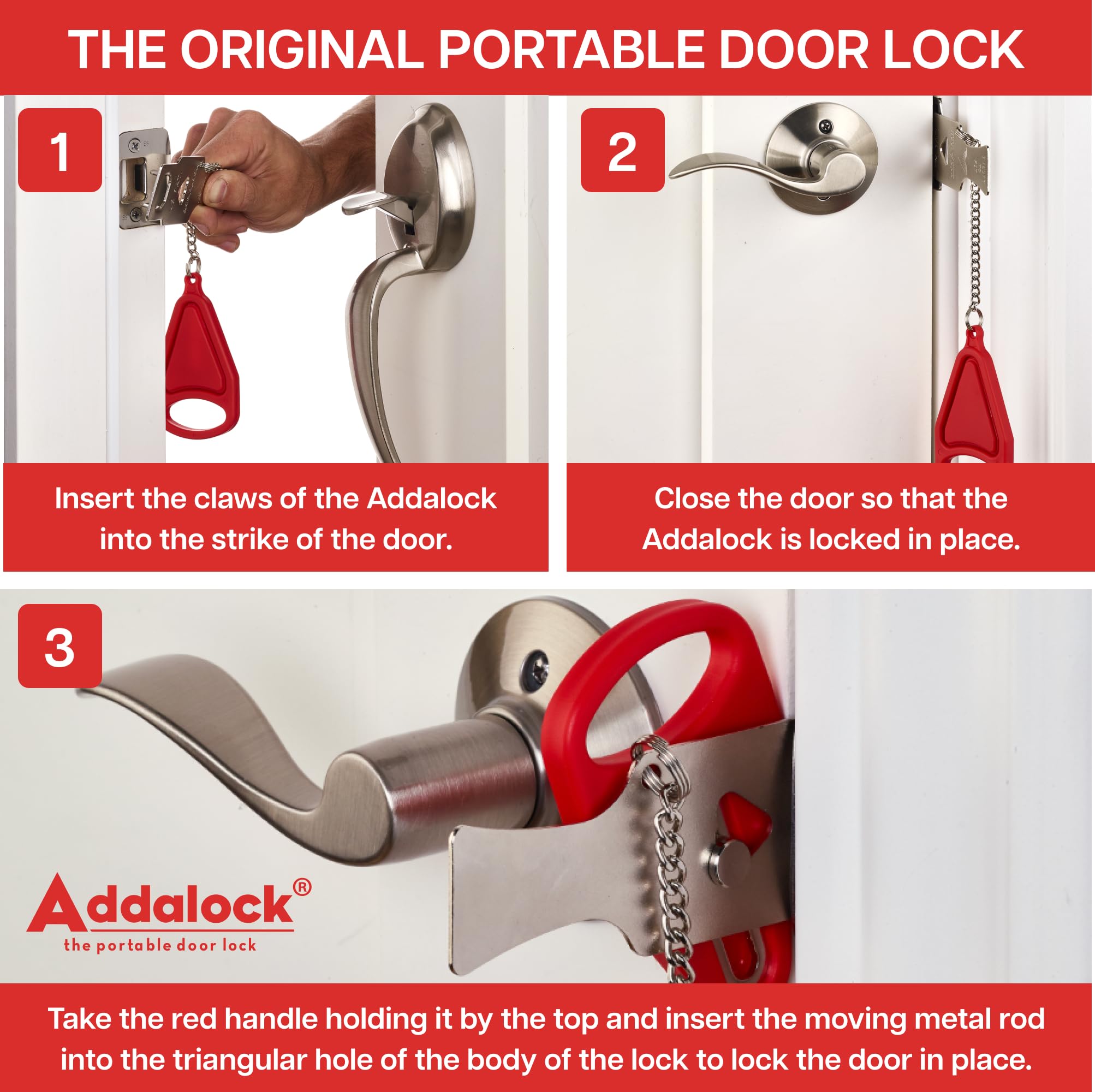 THE ORIGINAL PORTABLE DOOR LOCK

1

Insert the claws of the Addalock into the strike of the door.

2

Close the door so that the Addalock is locked in place.

3

Addalock®
the portable door lock

Take the red handle holding it by the top and insert the moving metal rod into the triangular hole of the body of the lock to lock the door in place.