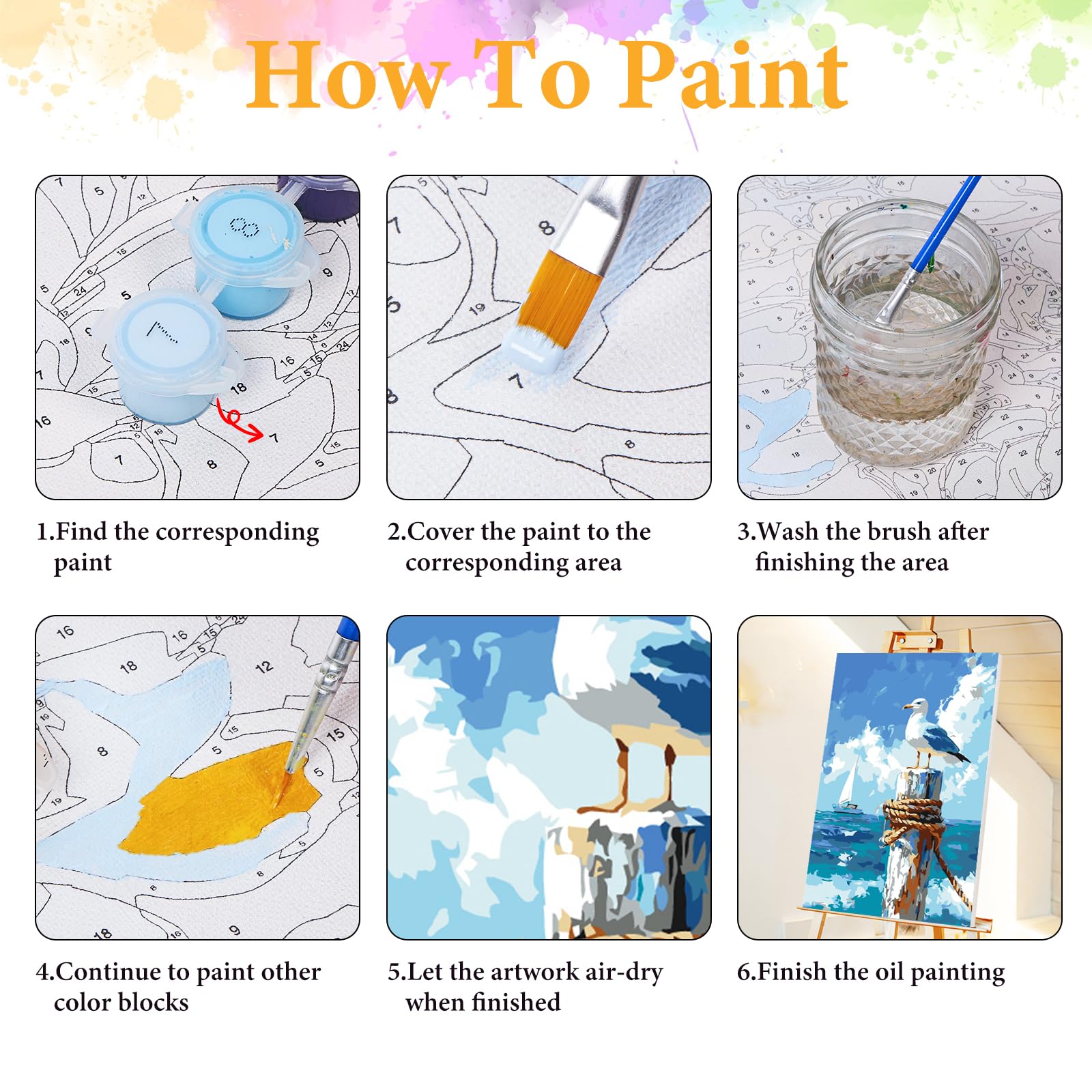 How To Paint

1.Find the corresponding paint

2.Cover the paint to the corresponding area

3.Wash the brush after finishing the area

4.Continue to paint other color blocks

5.Let the artwork air-dry when finished

6.Finish the oil painting