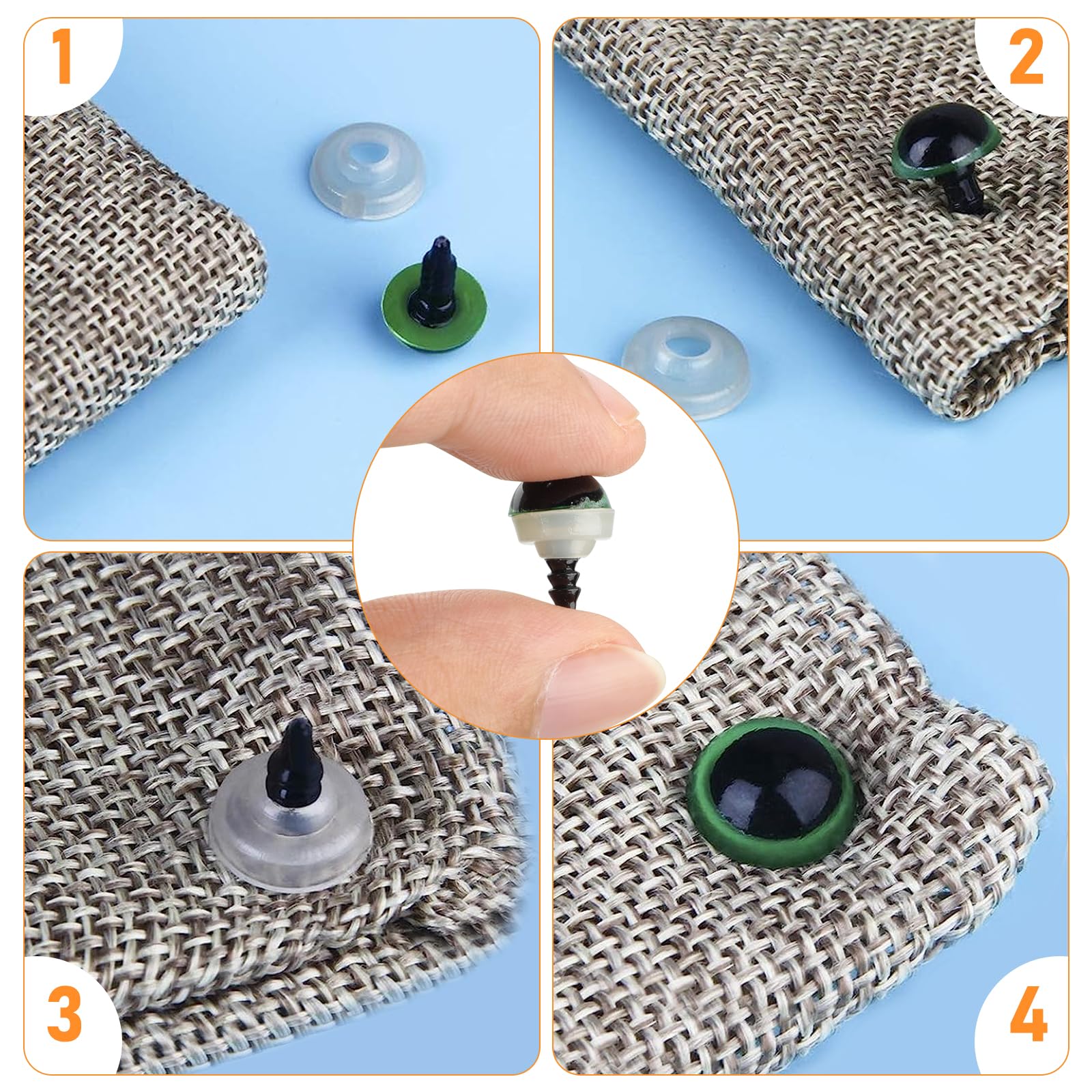 1

2

3

4