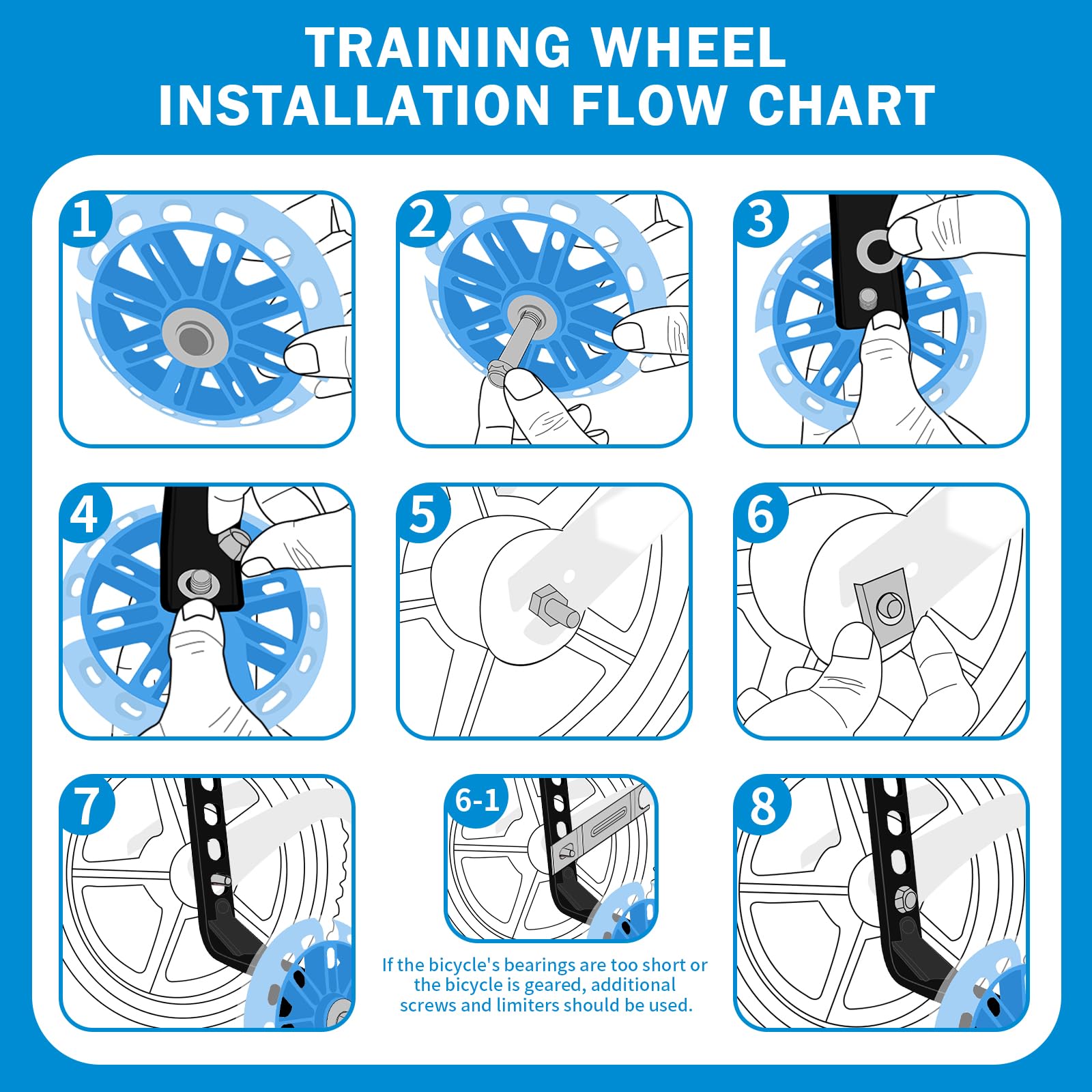 TRAINING WHEEL INSTALLATION FLOW CHART

1

2

3

4

5

6

7

6-1

If the bicycle's bearings are too short or the bicycle is geared, additional screws and limiters should be used.

8