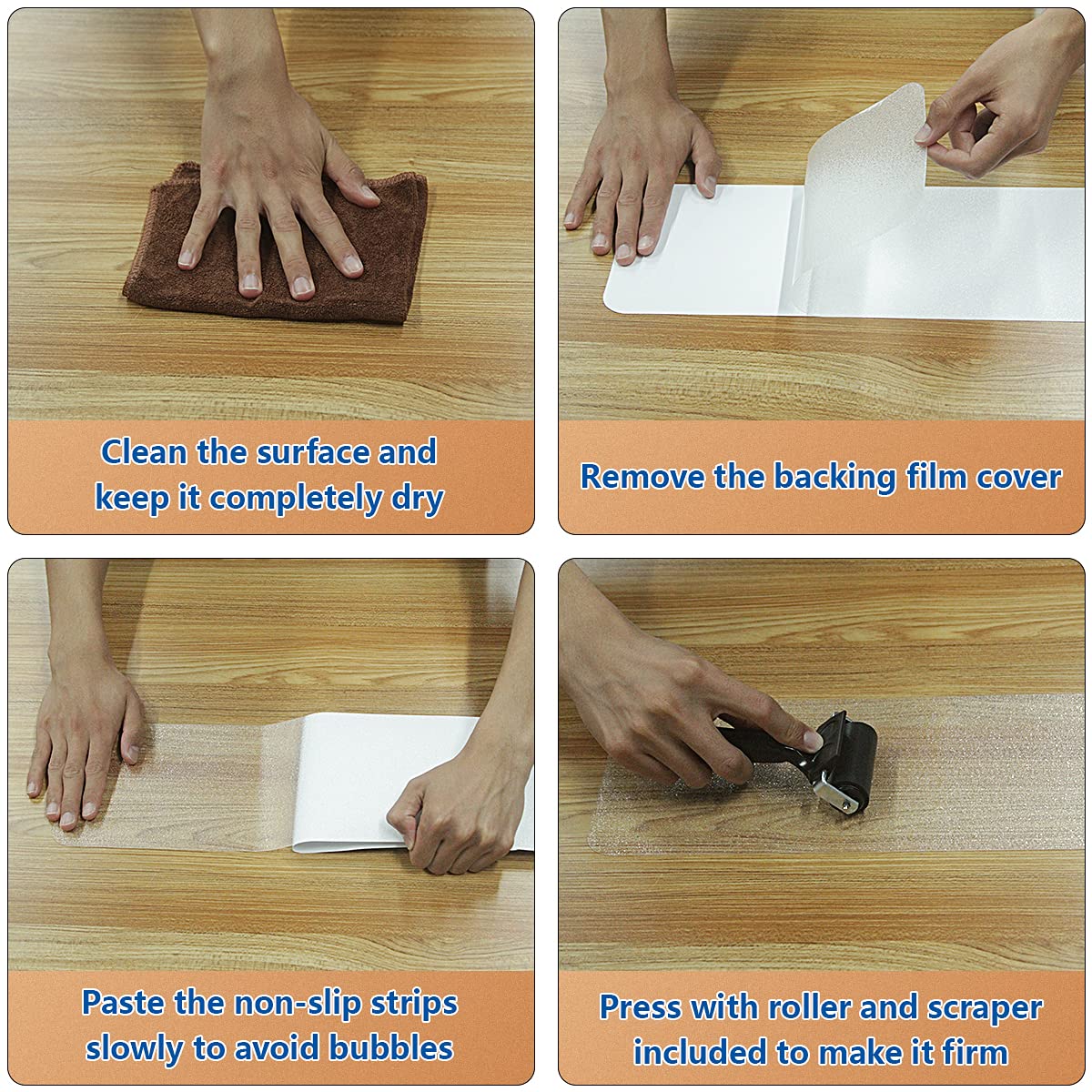 Clean the surface and keep it completely dry

Remove the backing film cover

Paste the non-slip strips slowly to avoid bubbles

Press with roller and scraper included to make it firm