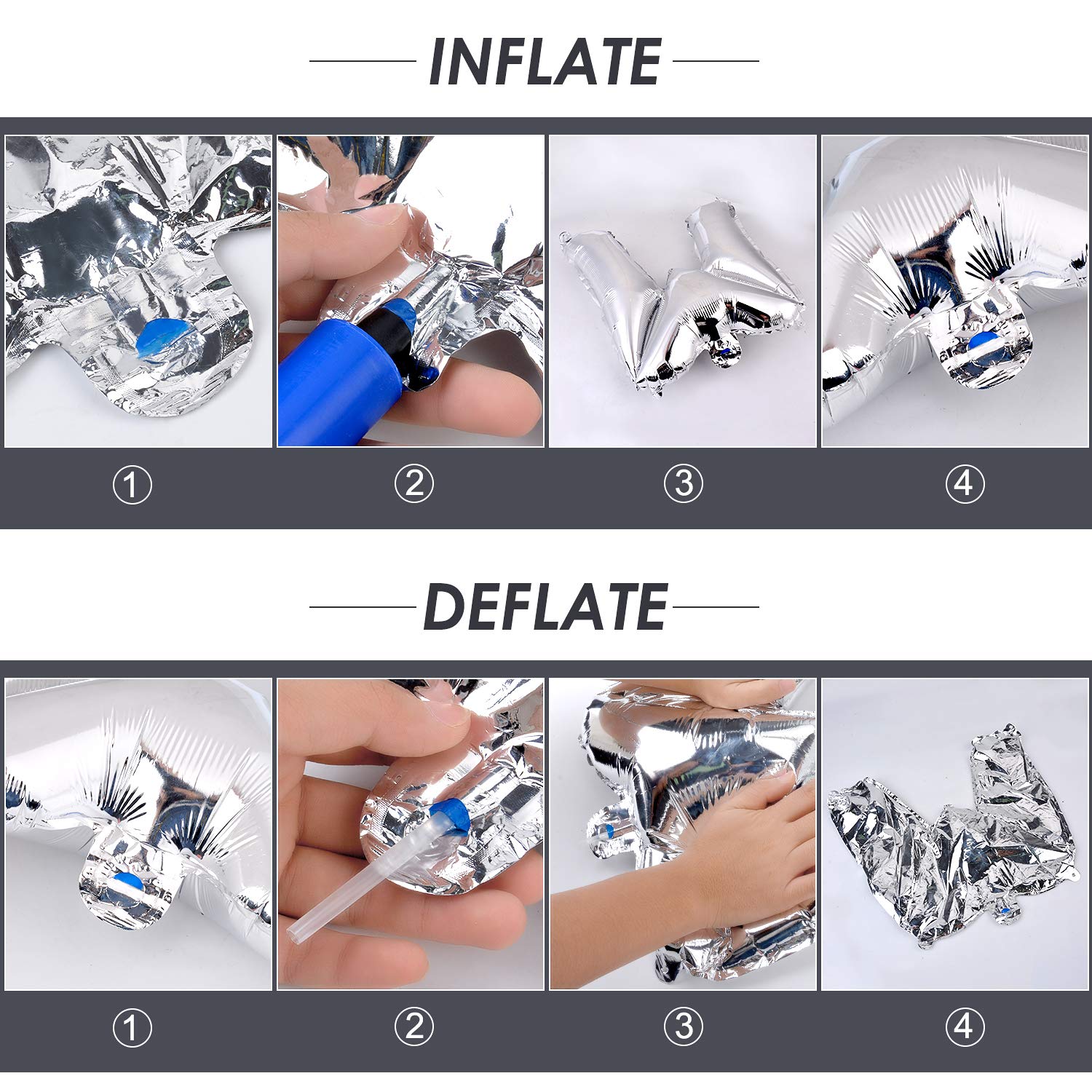 INFLATE

①

②

③

④

DEFLATE

①

②

③

④