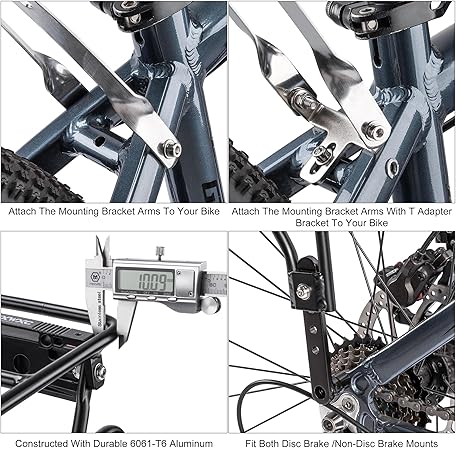 Attach The Mounting Bracket Arms To Your Bike

Attach The Mounting Bracket Arms With T Adapter Bracket To Your Bike

10.09

Stainless steel

Constructed With Durable 6061-T6 Aluminum

Fit Both Disc Brake /Non-Disc Brake Mounts