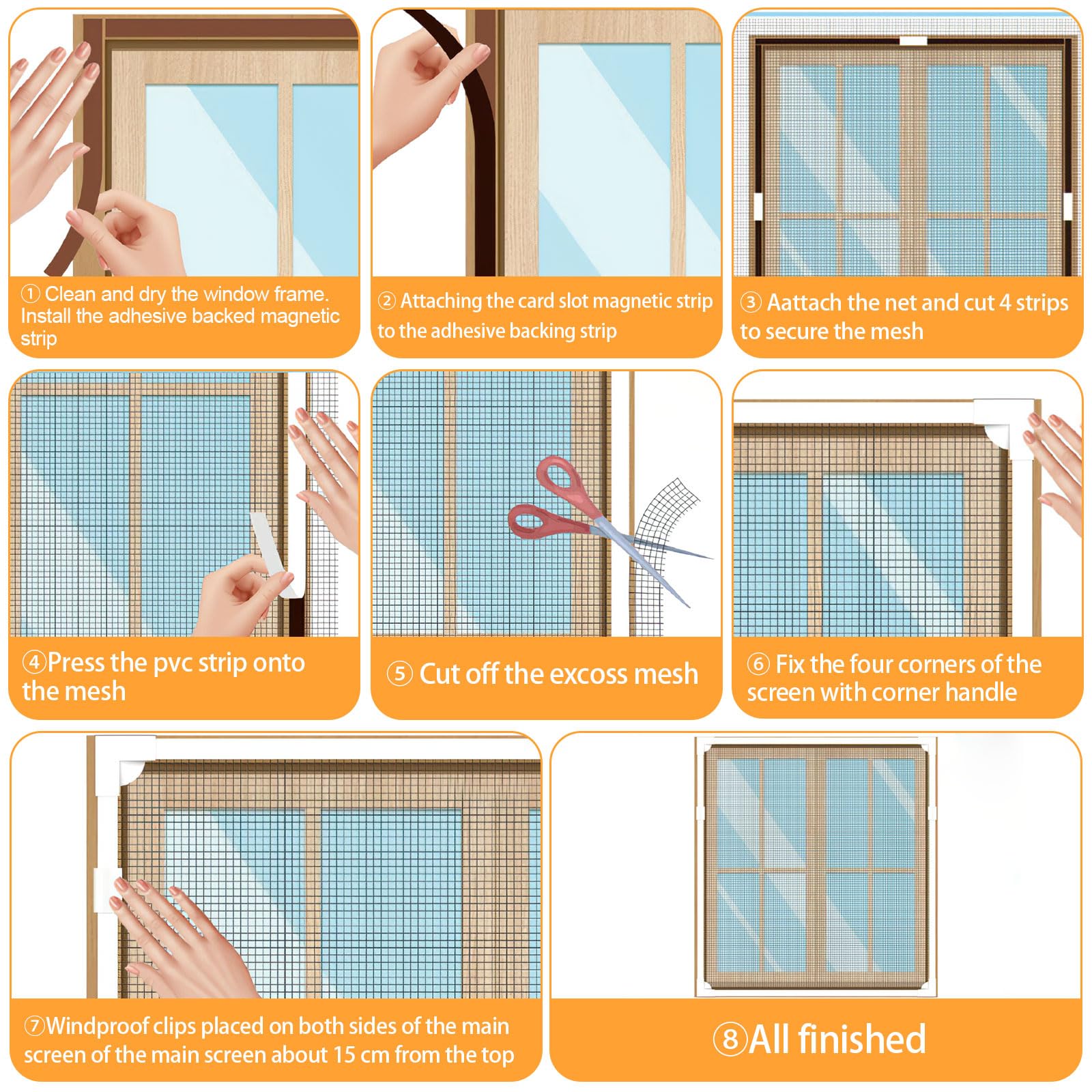 ① Clean and dry the window frame. Install the adhesive backed magnetic strip

② Attaching the card slot magnetic strip to the adhesive backing strip

③ Aattach the net and cut 4 strips to secure the mesh

④Press the pvc strip onto the mesh

⑤ Cut off the excoss mesh

⑥ Fix the four corners of the screen with corner handle

⑦Windproof clips placed on both sides of the main screen of the main screen about 15 cm from the top

⑧All finished