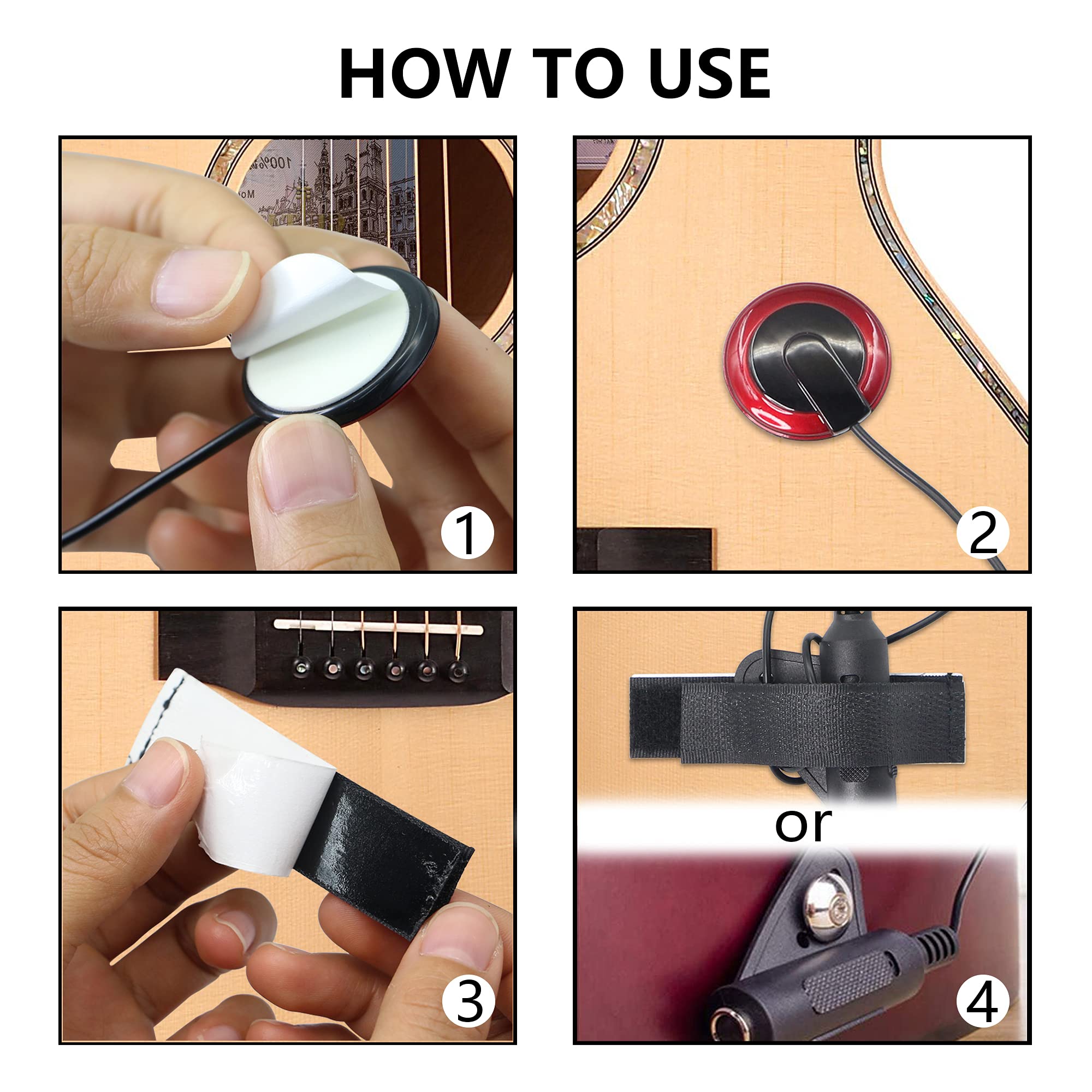 HOW TO USE

1

2

3

or

4