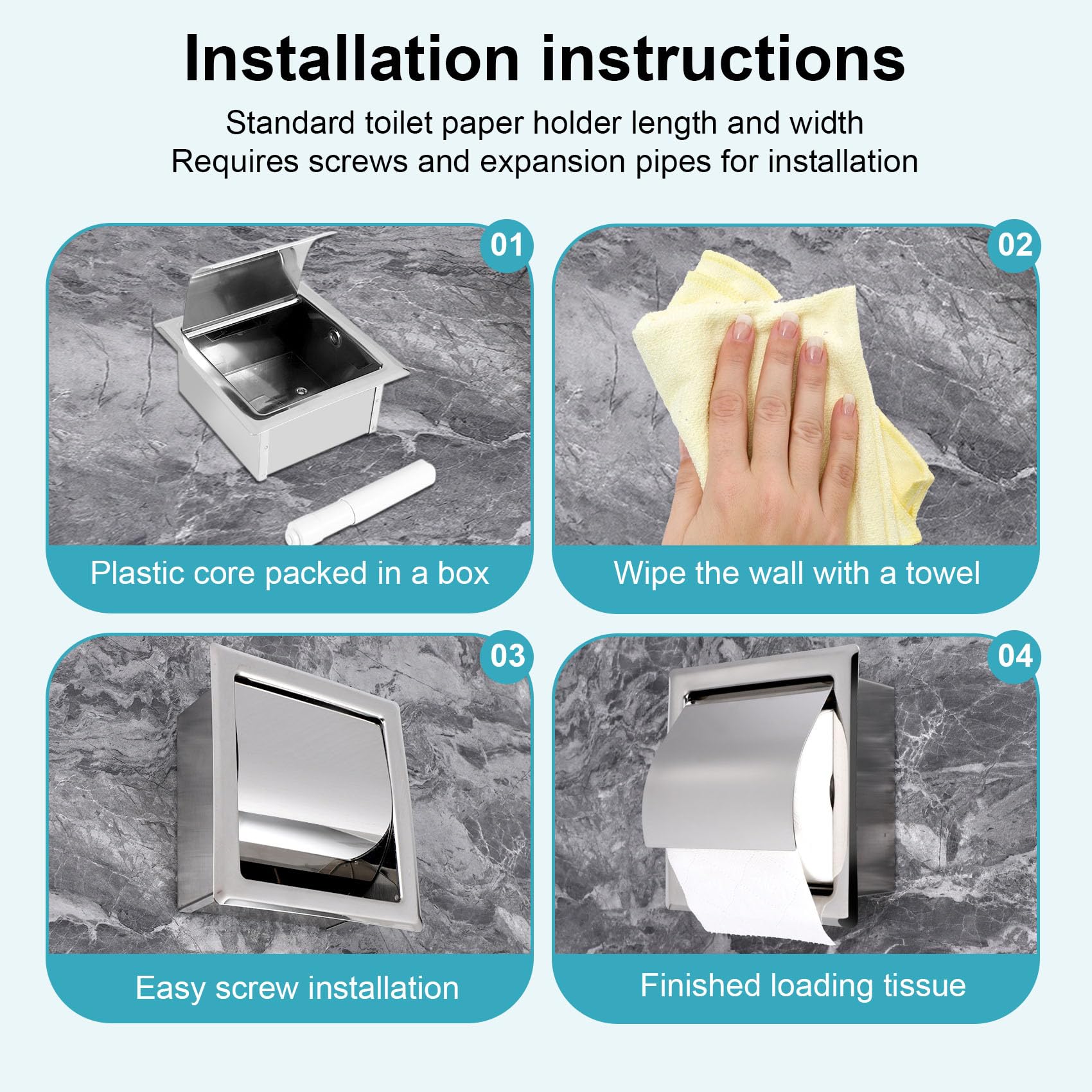 Installation instructions

Standard toilet paper holder length and width
Requires screws and expansion pipes for installation

01

Plastic core packed in a box

02

Wipe the wall with a towel

03

Easy screw installation

04

Finished loading tissue