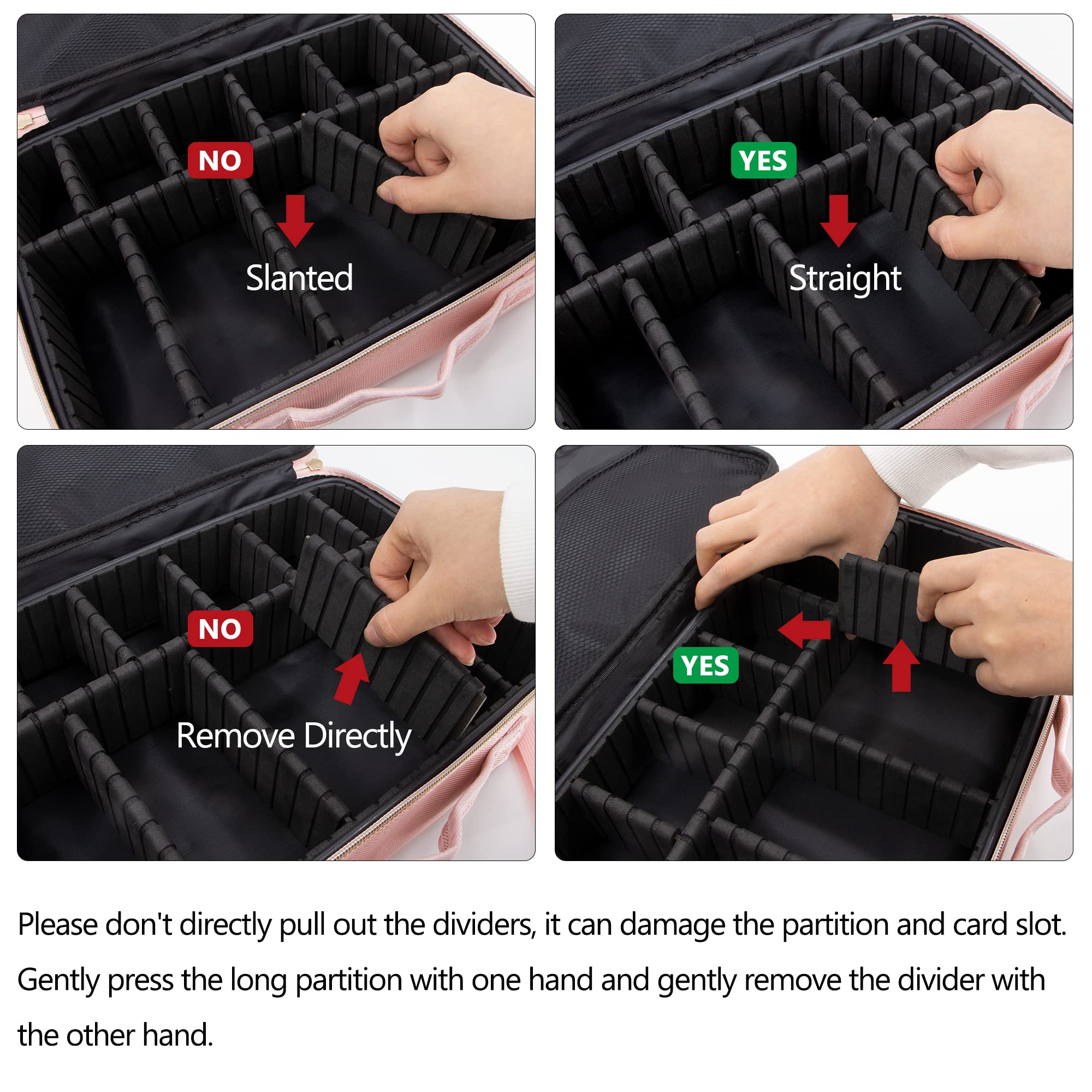 NO

Slanted

YES

Straight

NO

Remove Directly

YES

Please don't directly pull out the dividers, it can damage the partition and card slot.

Gently press the long partition with one hand and gently remove the divider with the other hand.