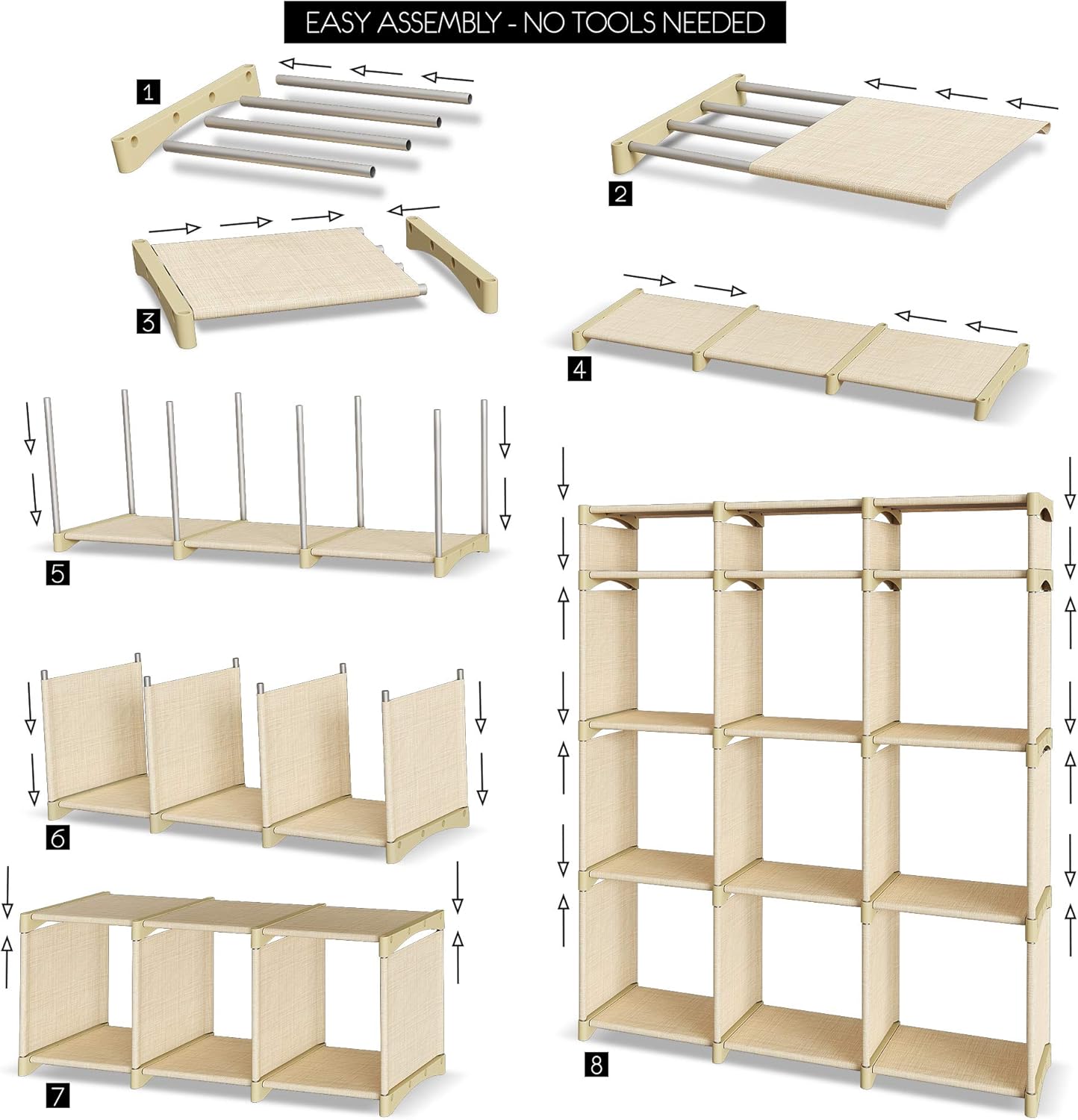 EASY ASSEMBLY - NO TOOLS NEEDED

1

2

3

4

5

6

7

8