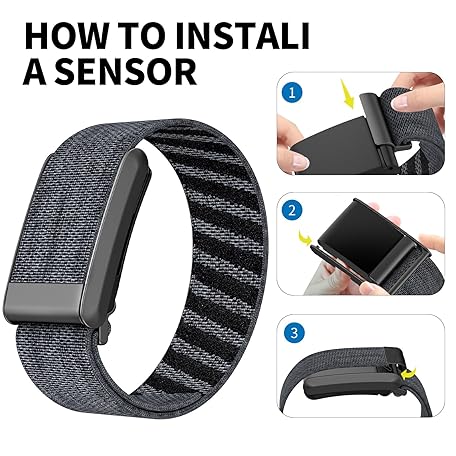 HOW TO INSTALI A SENSOR

1

2

3