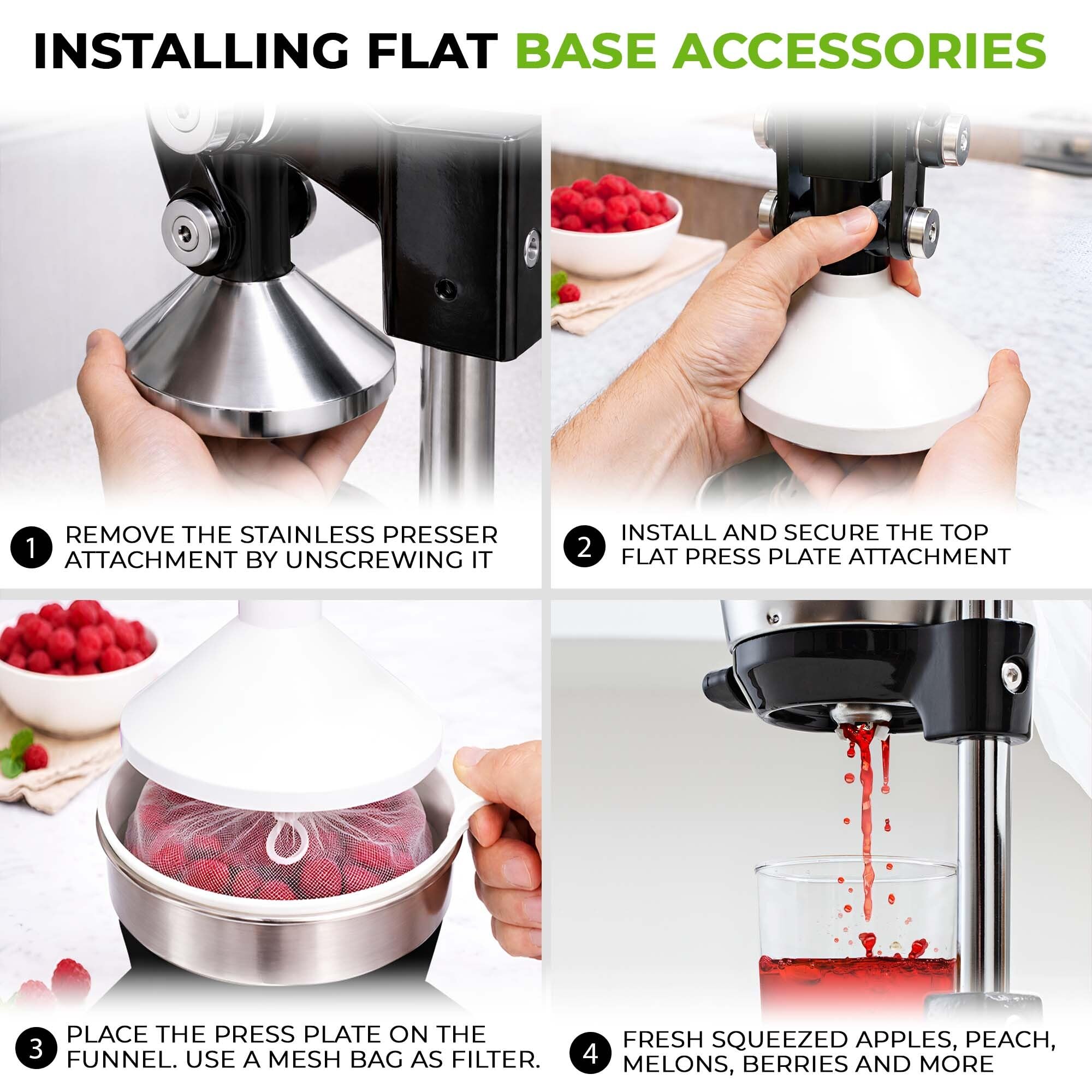 INSTALLING FLAT BASE ACCESSORIES

1 REMOVE THE STAINLESS PRESSER ATTACHMENT BY UNSCREWING IT

2 INSTALL AND SECURE THE TOP FLAT PRESS PLATE ATTACHMENT

3 PLACE THE PRESS PLATE ON THE FUNNEL. USE A MESH BAG AS FILTER.

4 FRESH SQUEEZED APPLES, PEACH, MELONS, BERRIES AND MORE