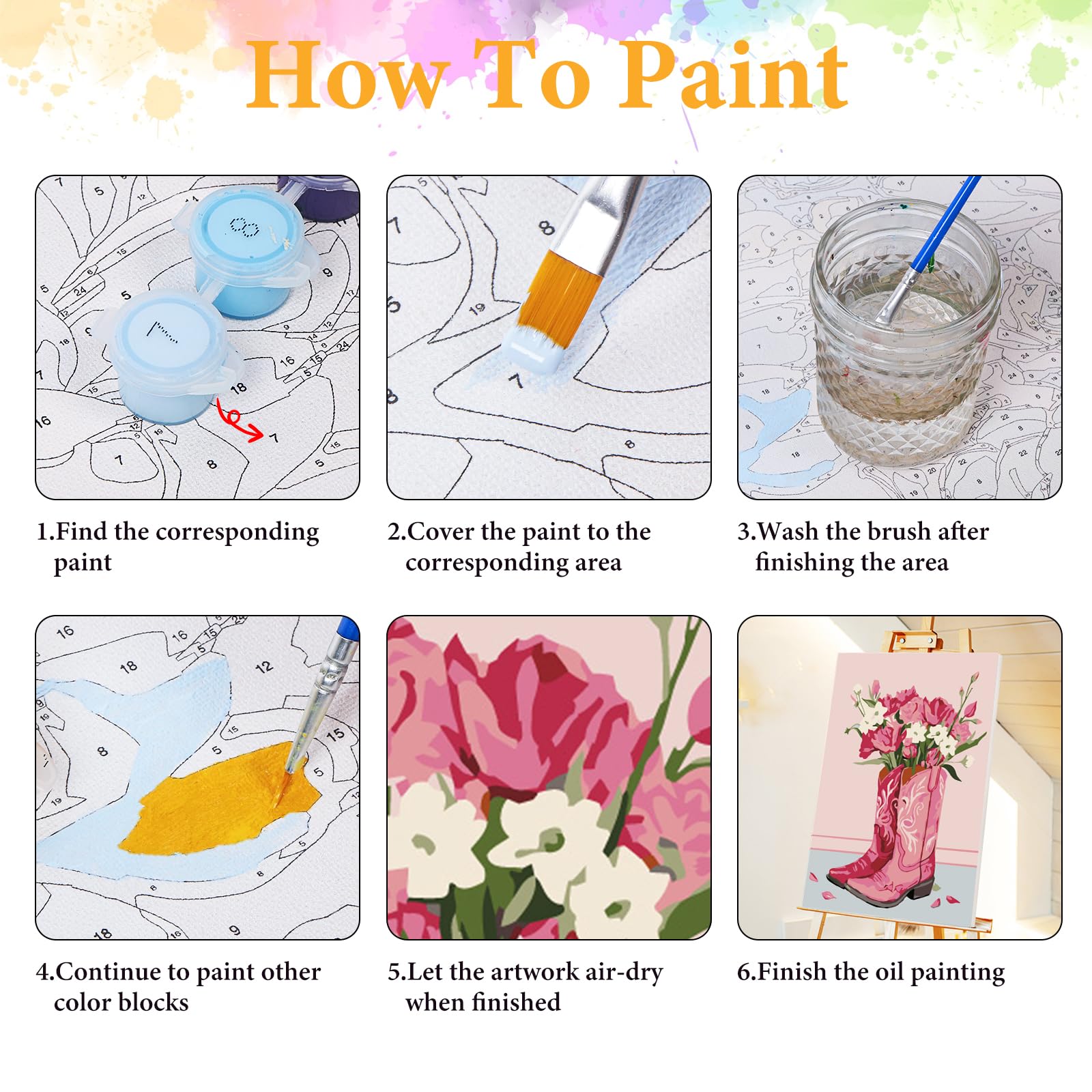 How To Paint

1.Find the corresponding paint

2.Cover the paint to the corresponding area

3.Wash the brush after finishing the area

4.Continue to paint other color blocks

5.Let the artwork air-dry when finished

6.Finish the oil painting