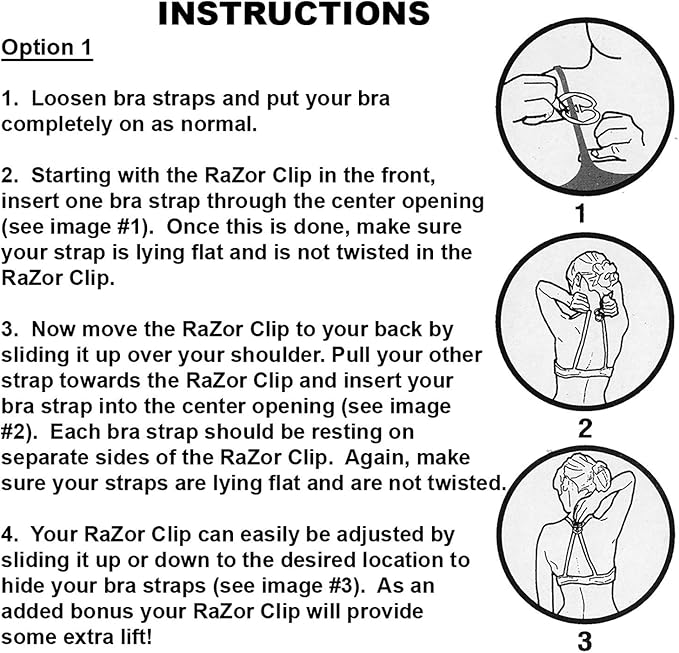 INSTRUCTIONS

Option 1

1. Loosen bra straps and put your bra completely on as normal.

2. Starting with the RaZor Clip in the front, insert one bra strap through the center opening (see image #1). Once this is done, make sure your strap is lying flat and is not twisted in the RaZor Clip.

3. Now move the RaZor Clip to your back by sliding it up over your shoulder. Pull your other strap towards the RaZor Clip and insert your bra strap into the center opening (see image #2). Each bra strap should be resting on separate sides of the RaZor Clip. Again, make sure your straps are lying flat and are not twisted.

4. Your RaZor Clip can easily be adjusted by sliding it up or down to the desired location to hide your bra straps (see image #3). As an added bonus your RaZor Clip will provide some extra lift!

1

2

3