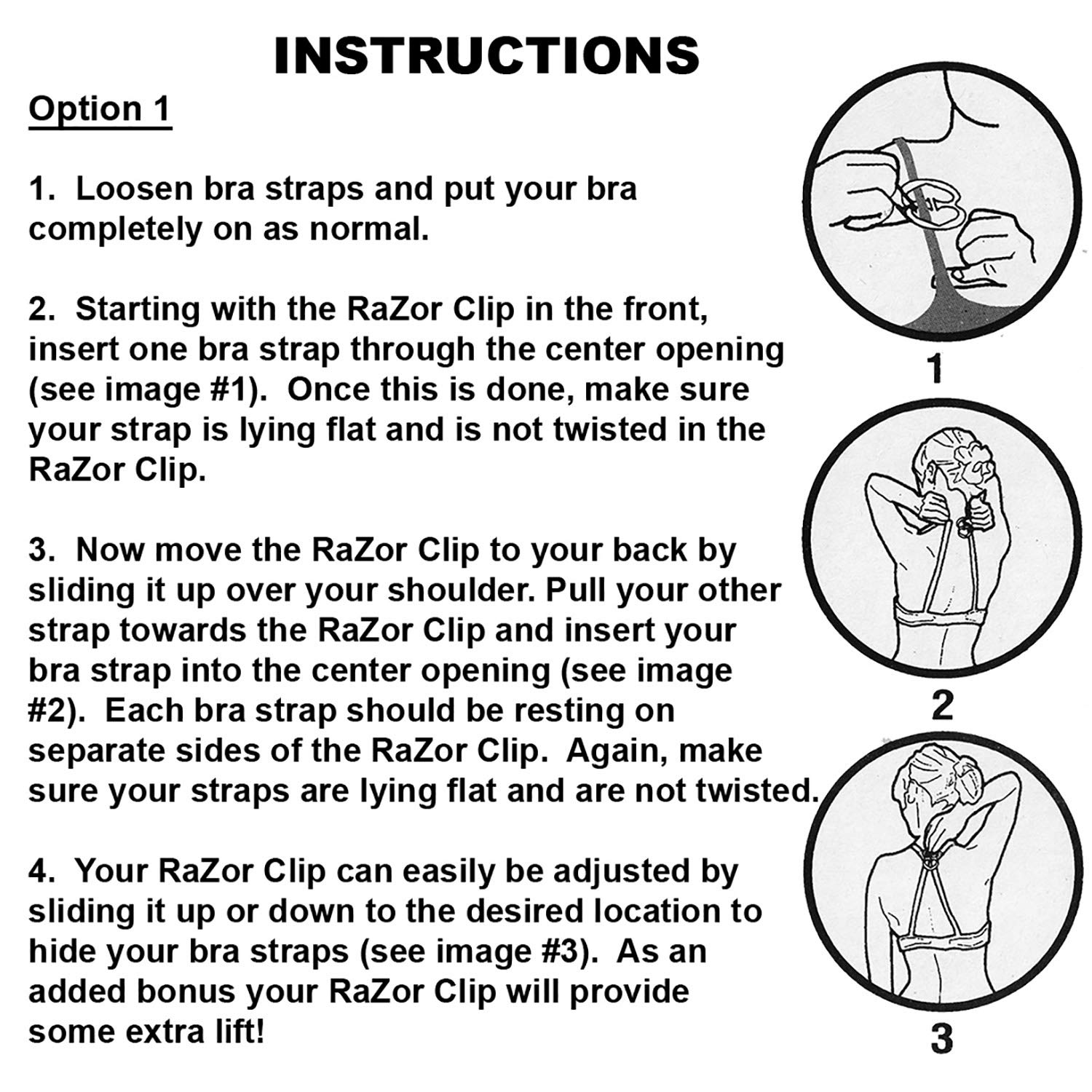 INSTRUCTIONS

Option 1

1. Loosen bra straps and put your bra completely on as normal.

2. Starting with the RaZor Clip in the front, insert one bra strap through the center opening (see image #1). Once this is done, make sure your strap is lying flat and is not twisted in the RaZor Clip.

3. Now move the RaZor Clip to your back by sliding it up over your shoulder. Pull your other strap towards the RaZor Clip and insert your bra strap into the center opening (see image #2). Each bra strap should be resting on separate sides of the RaZor Clip. Again, make sure your straps are lying flat and are not twisted.

4. Your RaZor Clip can easily be adjusted by sliding it up or down to the desired location to hide your bra straps (see image #3). As an added bonus your RaZor Clip will provide some extra lift!

1

2

3