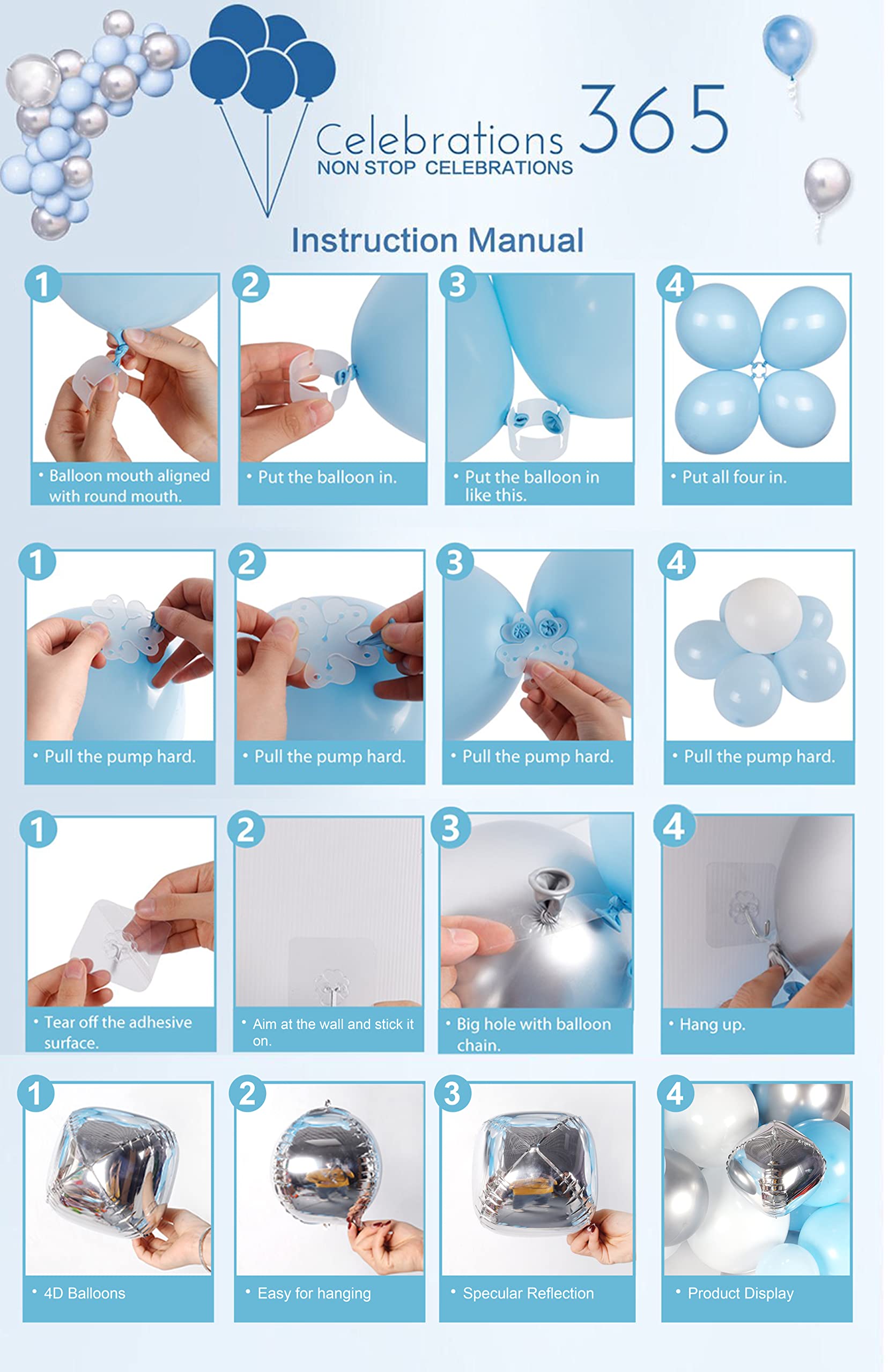 Celebrations 365
NON STOP CELEBRATIONS

Instruction Manual

1
• Balloon mouth aligned with round mouth.

2
• Put the balloon in.

3
• Put the balloon in like this.

4
• Put all four in.

1
• Pull the pump hard.

2
• Pull the pump hard.

3
• Pull the pump hard.

4
• Pull the pump hard.

1
• Tear off the adhesive surface.

2
• Aim at the wall and stick it on.

3
• Big hole with balloon chain.

4
• Hang up.

1
• 4D Balloons

2
• Easy for hanging

3
• Specular Reflection

4
• Product Display