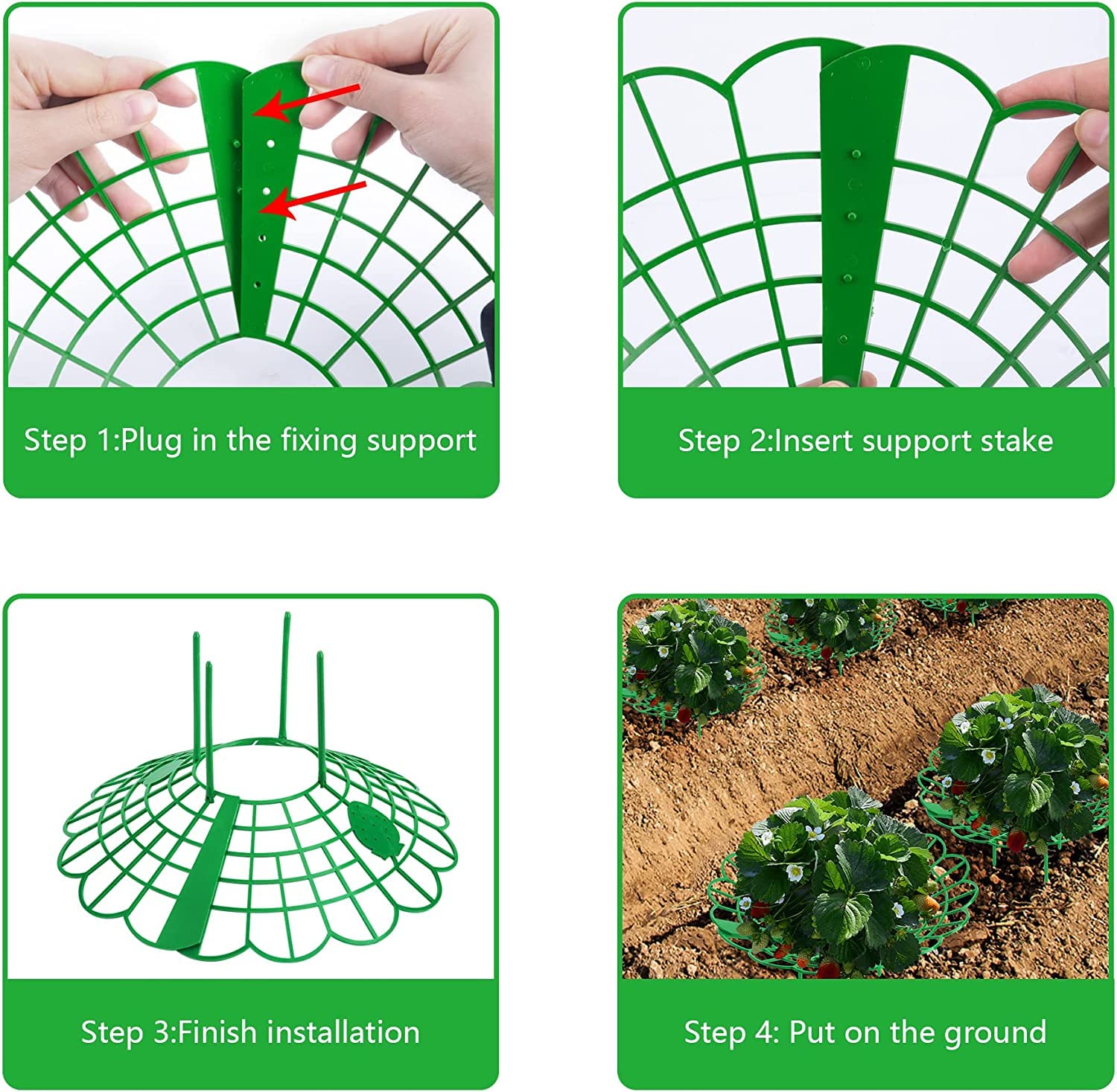 Step 1:Plug in the fixing support

Step 2:Insert support stake

Step 3:Finish installation

Step 4: Put on the ground