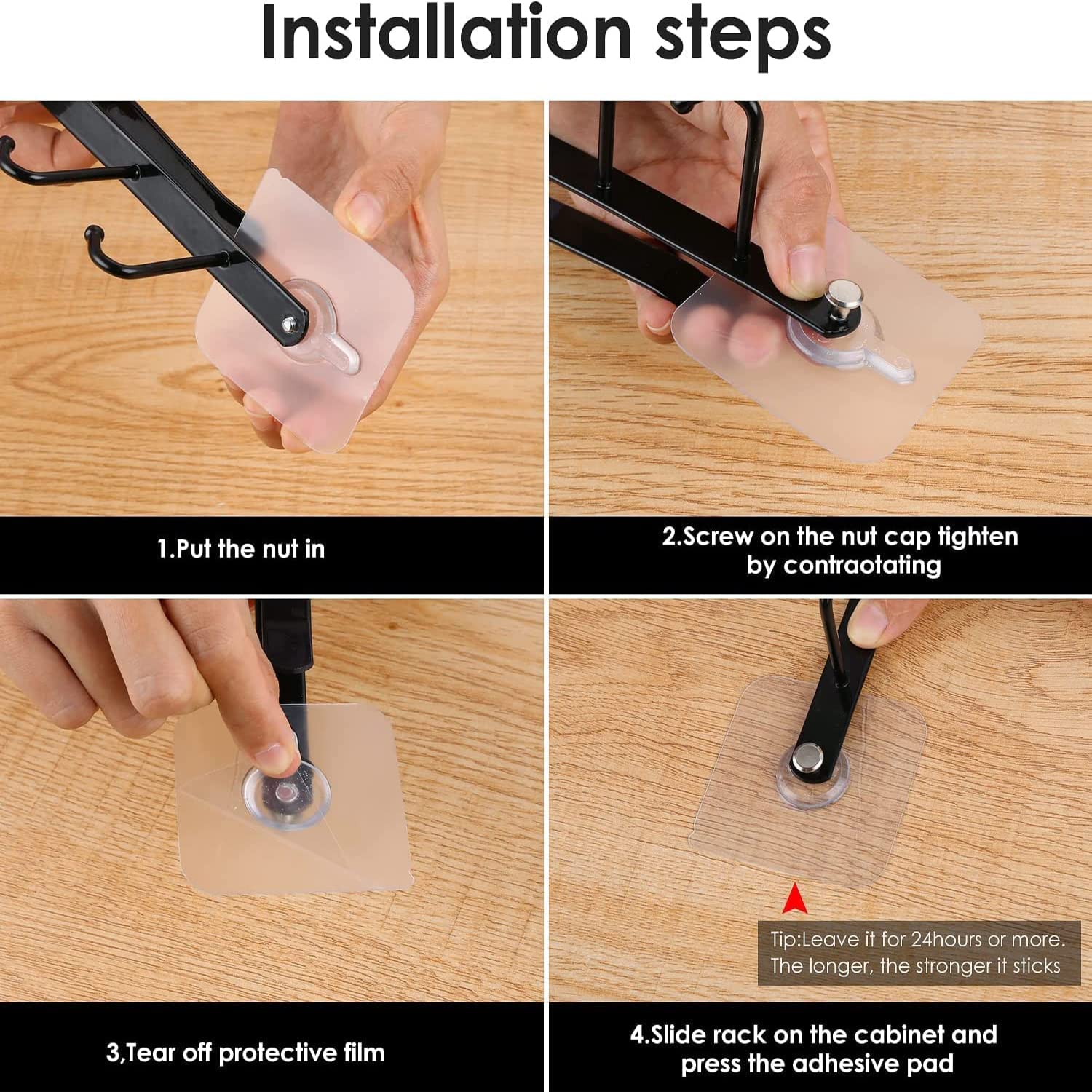 Installation steps

1.Put the nut in

2.Screw on the nut cap tighten by contraotating

3,Tear off protective film

Tip:Leave it for 24hours or more. The longer, the stronger it sticks

4.Slide rack on the cabinet and press the adhesive pad