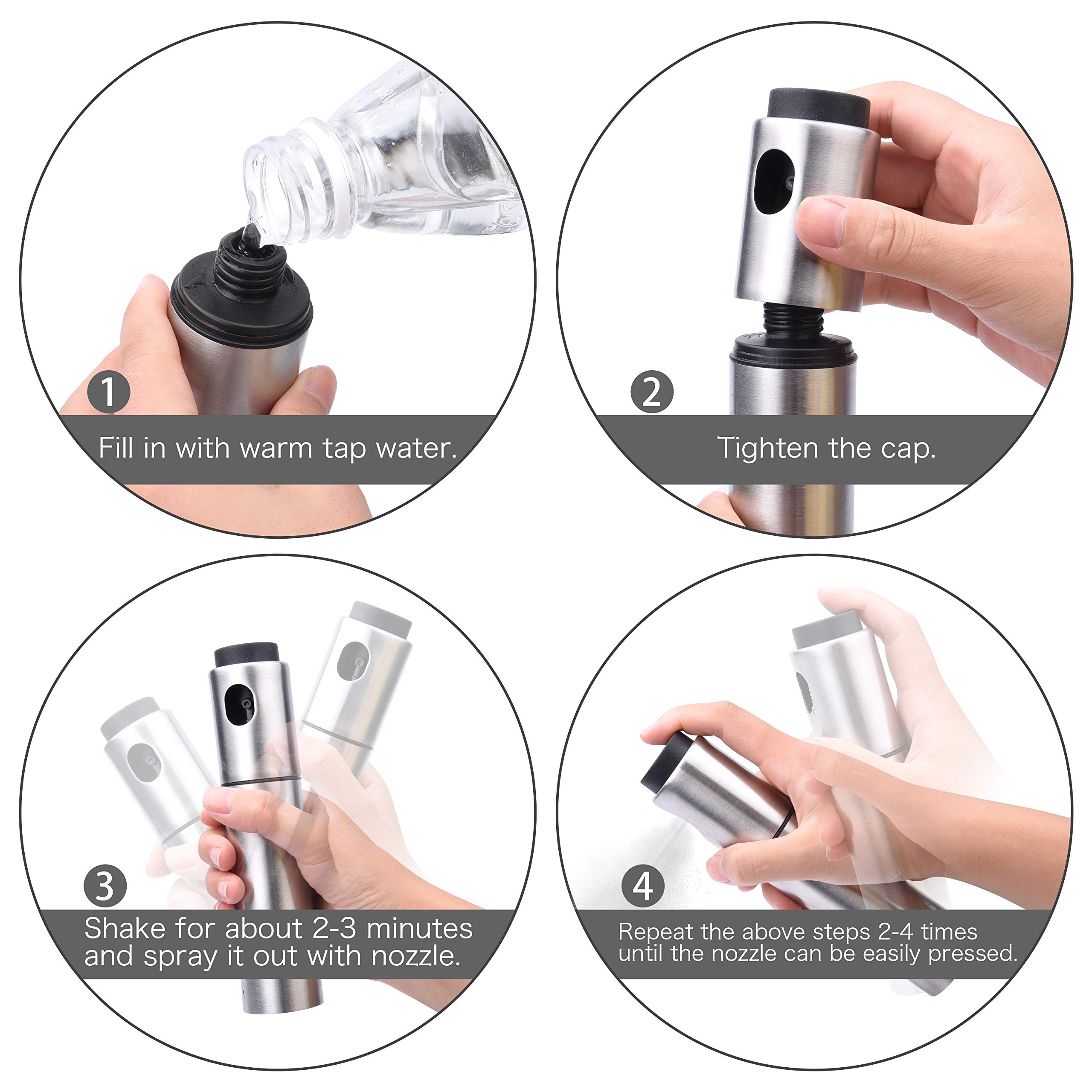 1

Fill in with warm tap water.

2

Tighten the cap.

3

Shake for about 2-3 minutes and spray it out with nozzle.

4

Repeat the above steps 2-4 times until the nozzle can be easily pressed.