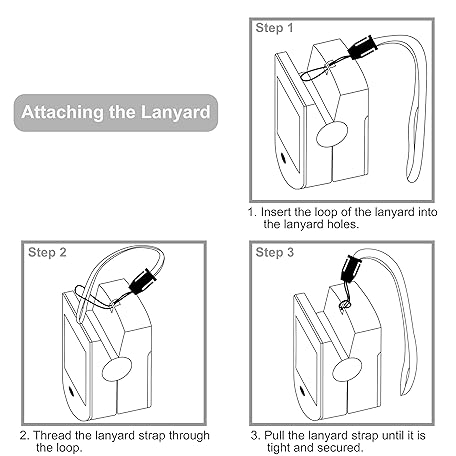 Attaching the Lanyard

Step 1

1. Insert the loop of the lanyard into the lanyard holes.

Step 2

2. Thread the lanyard strap through the loop.

Step 3

3. Pull the lanyard strap until it is tight and secured.