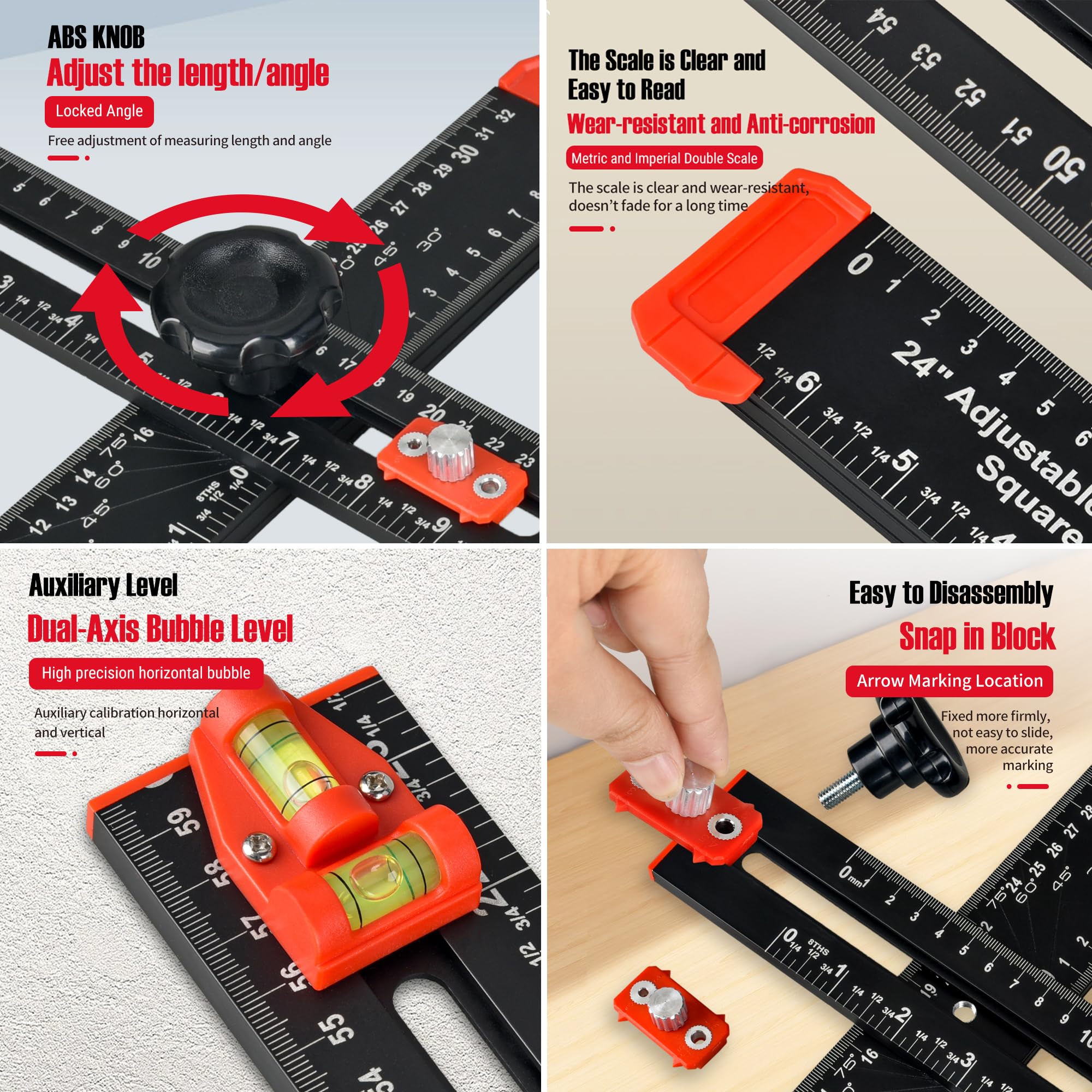 ABS KNOB
Adjust the length/angle
Locked Angle
Free adjustment of measuring length and angle

The Scale is Clear and Easy to Read
Wear-resistant and Anti-corrosion
Metric and Imperial Double Scale
The scale is clear and wear-resistant, doesn't fade for a long time

24" Adjustable Square

Auxiliary Level
Dual-Axis Bubble Level
High precision horizontal bubble
Auxiliary calibration horizontal and vertical

Easy to Disassembly
Snap in Block
Arrow Marking Location
Fixed more firmly, not easy to slide, more accurate marking