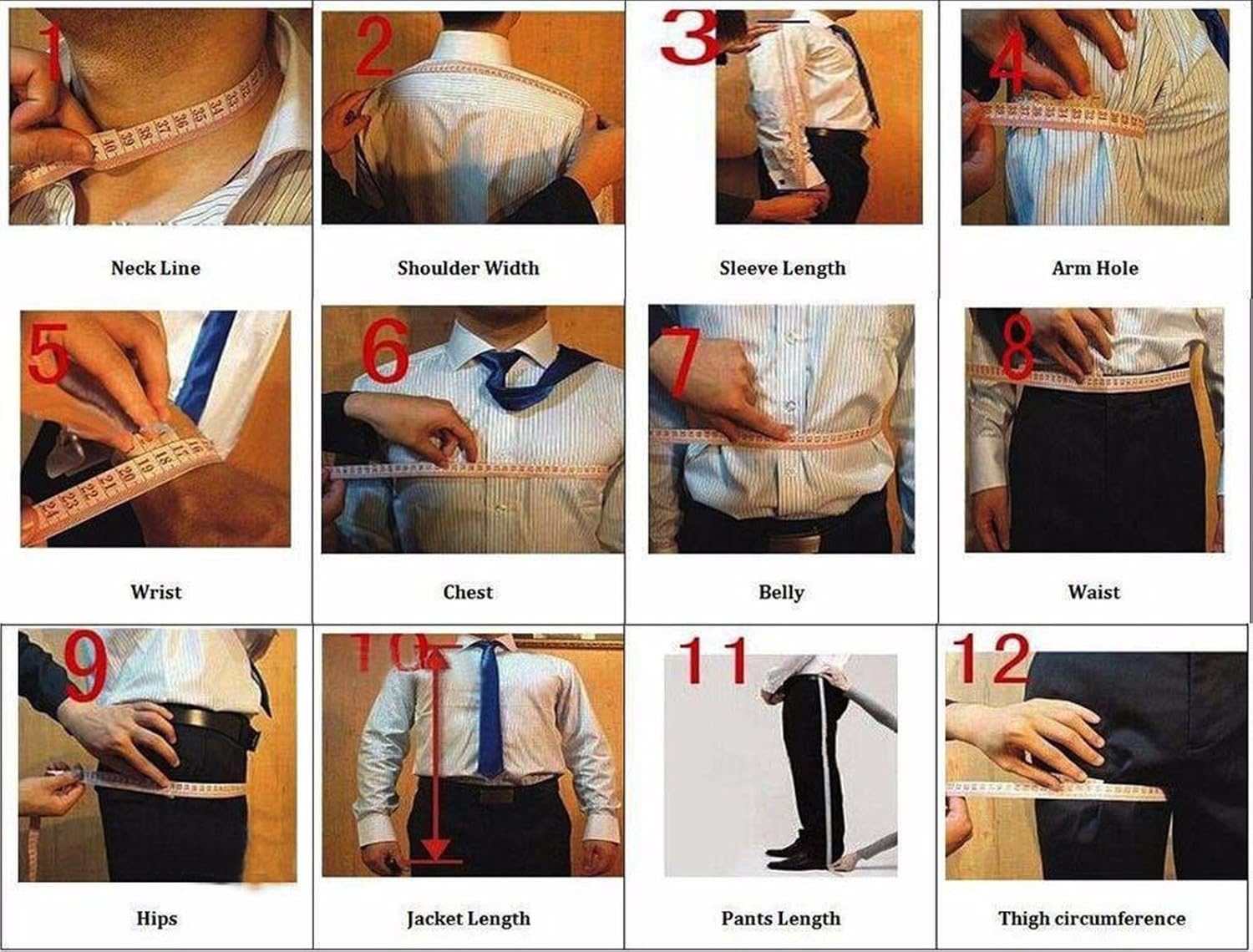 1
Neck Line

2
Shoulder Width

3
Sleeve Length

4
Arm Hole

5
Wrist

6
Chest

7
Belly

8
Waist

9
Hips

10
Jacket Length

11
Pants Length

12
Thigh circumference