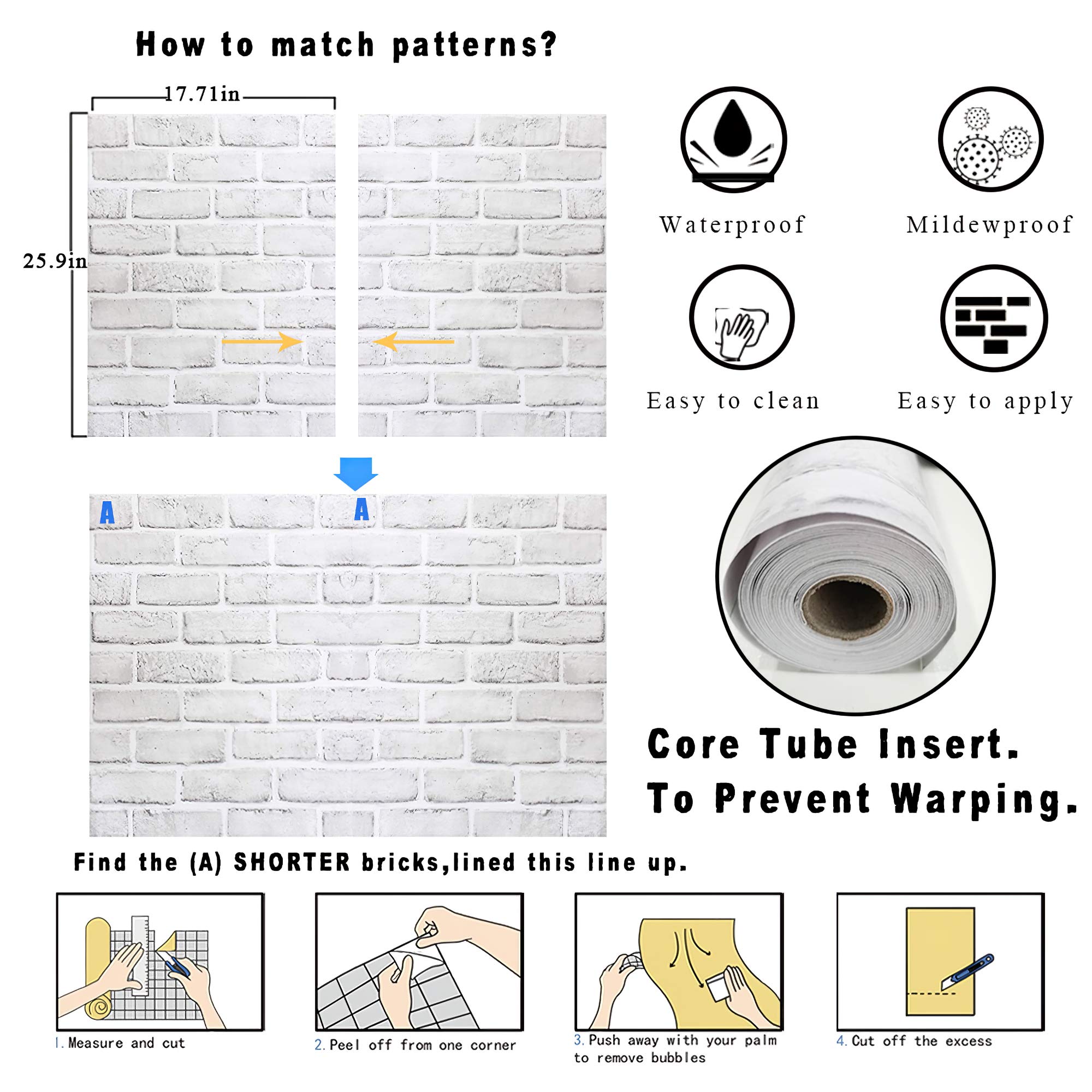 How to match patterns?

17.71in

25.9in

Waterproof

Mildewproof

Easy to clean

Easy to apply

A

A

Core Tube Insert.
To Prevent Warping.

Find the (A) SHORTER bricks,lined this line up.

1. Measure and cut

2. Peel off from one corner

3. Push away with your palm to remove bubbles

4. Cut off the excess