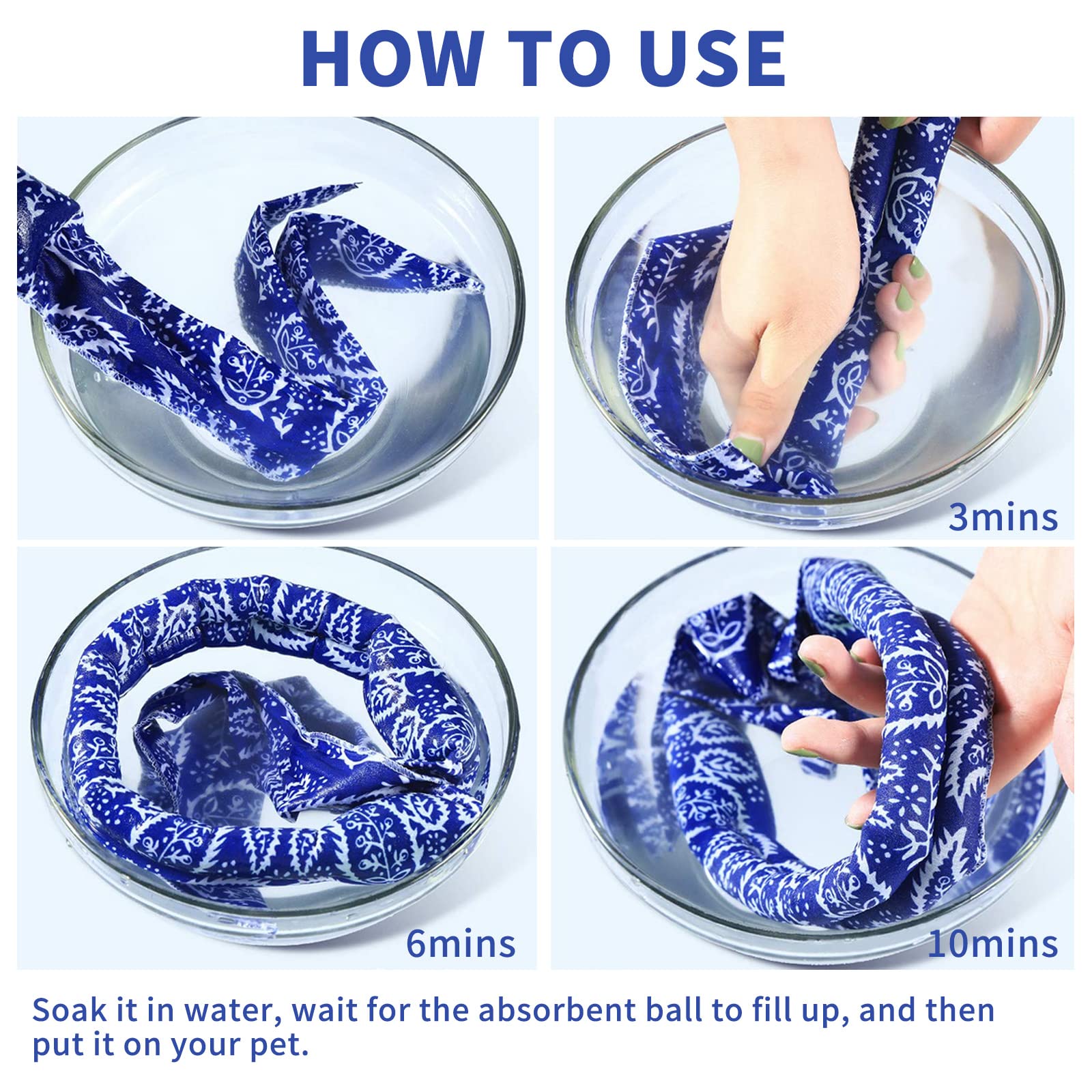 HOW TO USE

3mins

6mins

10mins

Soak it in water, wait for the absorbent ball to fill up, and then put it on your pet.