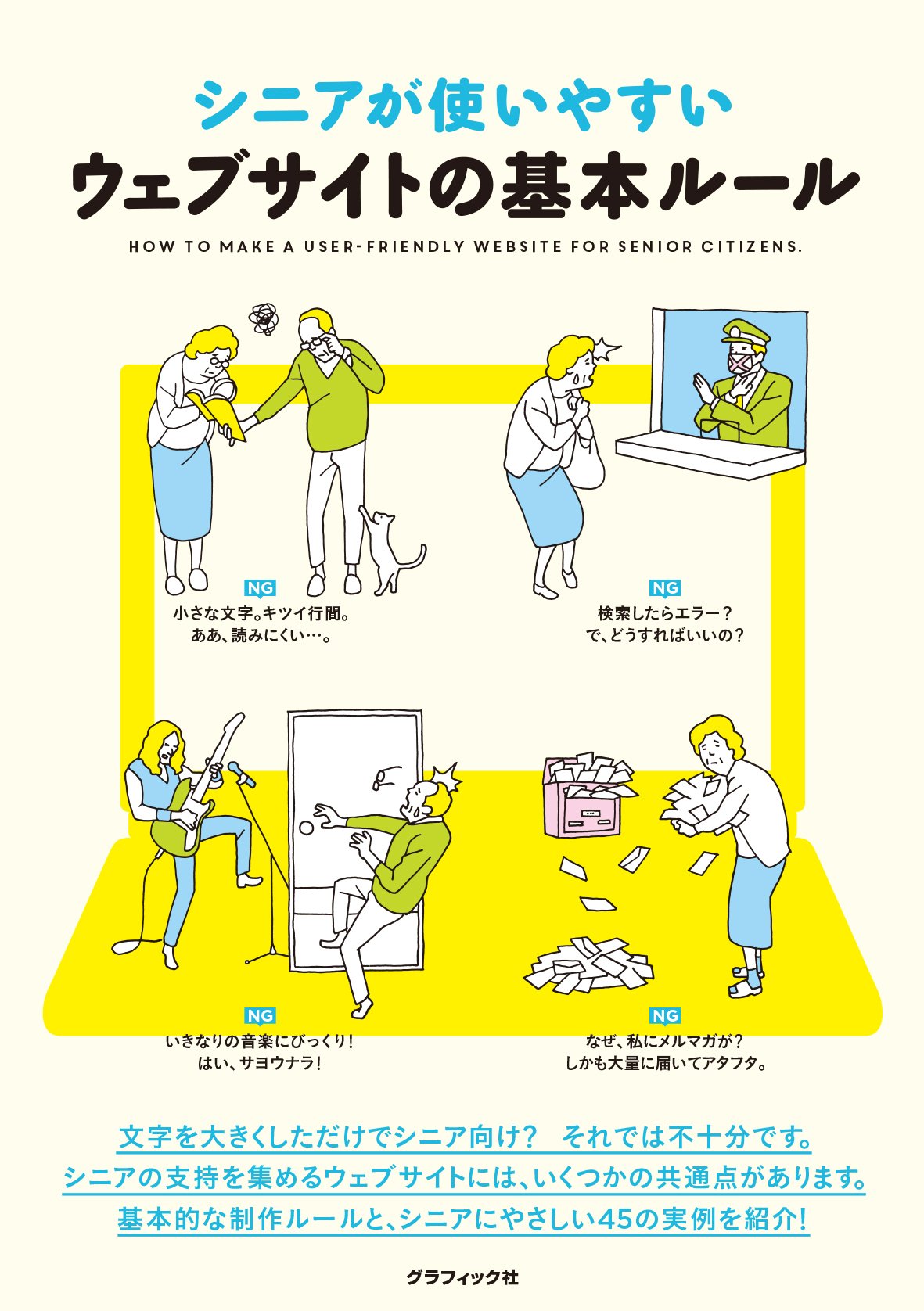 シニアが使いやすい
ウェブサイトの基本ルール

HOW TO MAKE A USER-FRIENDLY WEBSITE FOR SENIOR CITIZENS.

NG
小さな文字。キツイ行間。
ああ、読みにくい…。

NG
検索したらエラー？
で、どうすればいいの？

NG
いきなりの音楽にびっくり！
はい、サヨウナラ！

NG
なぜ、私にメルマガが？
しかも大量に届いてアタフタ。

文字を大きくしただけでシニア向け？　それでは不十分です。
シニアの支持を集めるウェブサイトには、いくつかの共通点があります。
基本的な制作ルールと、シニアにやさしい45の実例を紹介！

グラフィック社