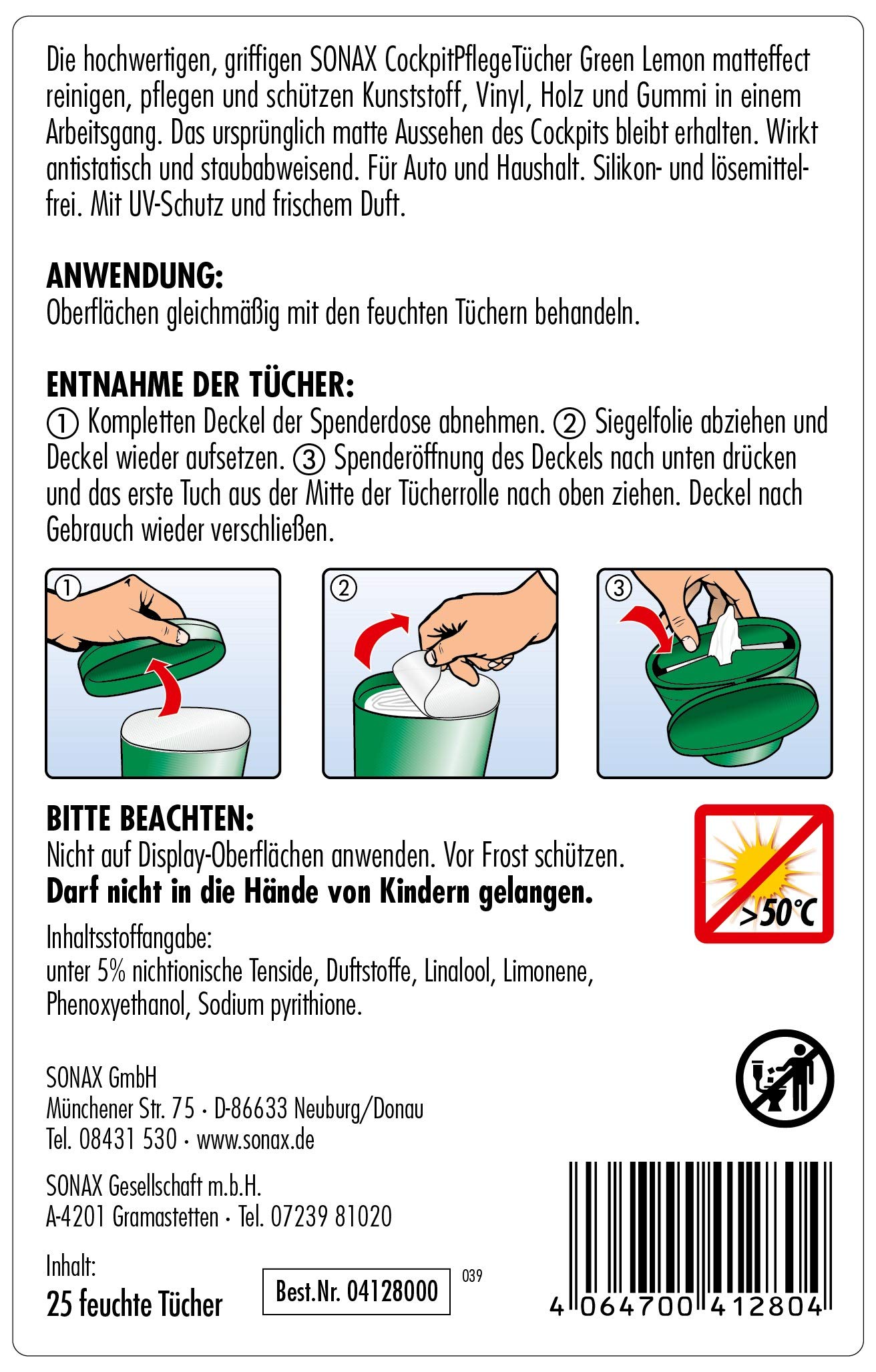 Die hochwertigen, griffigen SONAX CockpitPflegeTücher Green Lemon matteffect reinigen, pflegen und schützen Kunststoff, Vinyl, Holz und Gummi in einem Arbeitsgang. Das ursprünglich matte Aussehen des Cockpits bleibt erhalten. Wirkt antistatisch und staubabweisend. Für Auto und Haushalt. Silikon- und lösemittelfrei. Mit UV-Schutz und frischem Duft.

ANWENDUNG:
Oberflächen gleichmäßig mit den feuchten Tüchern behandeln.

ENTNAHME DER TÜCHER:
① Kompletten Deckel der Spenderdose abnehmen. ② Siegelfolie abziehen und Deckel wieder aufsetzen. ③ Spenderöffnung des Deckels nach unten drücken und das erste Tuch aus der Mitte der Tücherrolle nach oben ziehen. Deckel nach Gebrauch wieder verschließen.

①

②

③

BITTE BEACHTEN:
Nicht auf Display-Oberflächen anwenden. Vor Frost schützen.
Darf nicht in die Hände von Kindern gelangen.

>50°C

Inhaltsstoffangabe:
unter 5% nichtionische Tenside, Duftstoffe, Linalool, Limonene, Phenoxyethanol, Sodium pyrithione.

SONAX GmbH
Münchener Str. 75 · D-86633 Neuburg/Donau
Tel. 08431 530 · www.sonax.de

SONAX Gesellschaft m.b.H.
A-4201 Gramastetten · Tel. 07239 81020

Inhalt:
25 feuchte Tücher

Best.Nr. 04128000

039

4 064700 412804